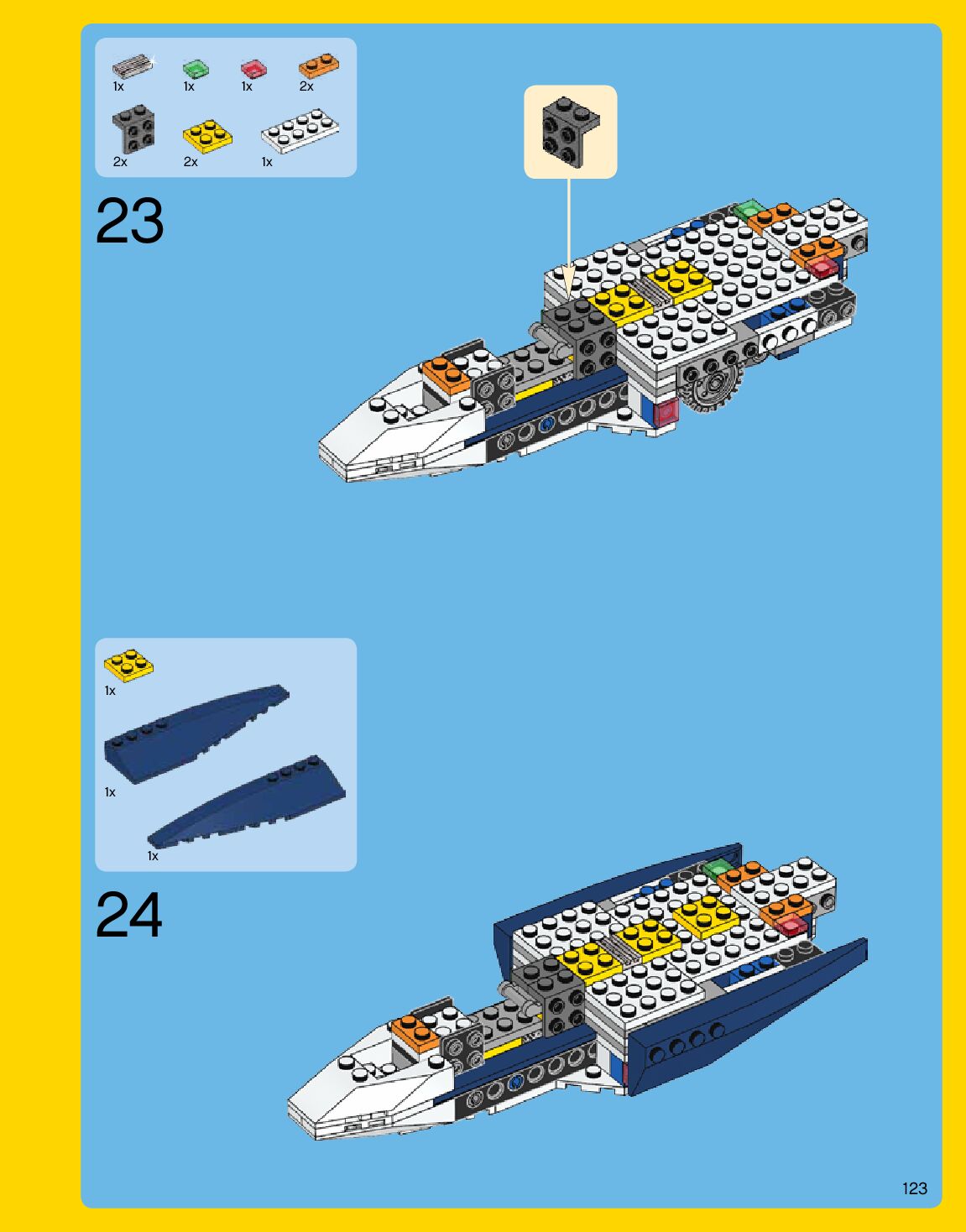 1x
1x
1x
2x
2x
2x
1x

23

1x
1x
1x

24

123