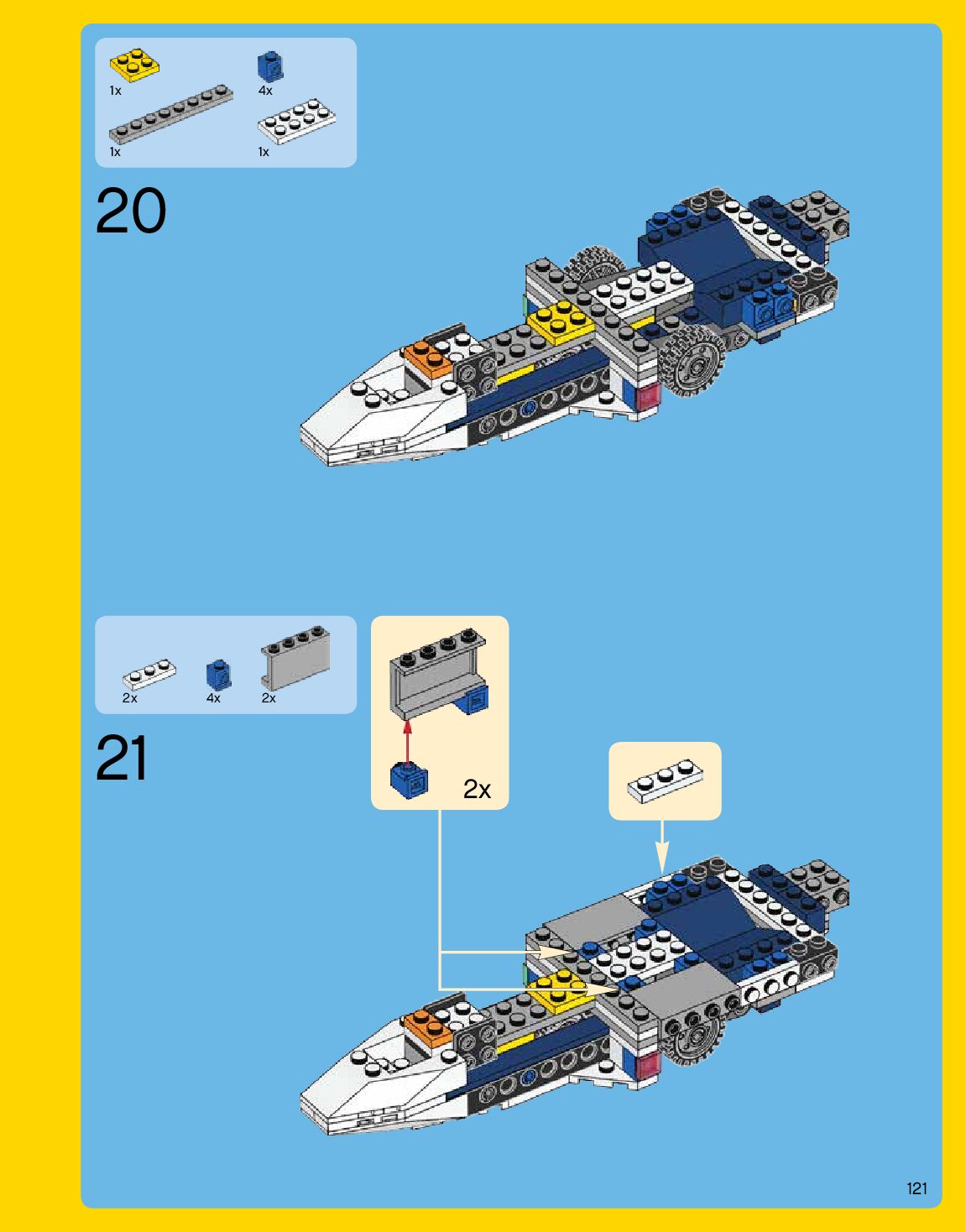 1x

4x

1x

1x

20

2x

4x

2x

21

2x

121