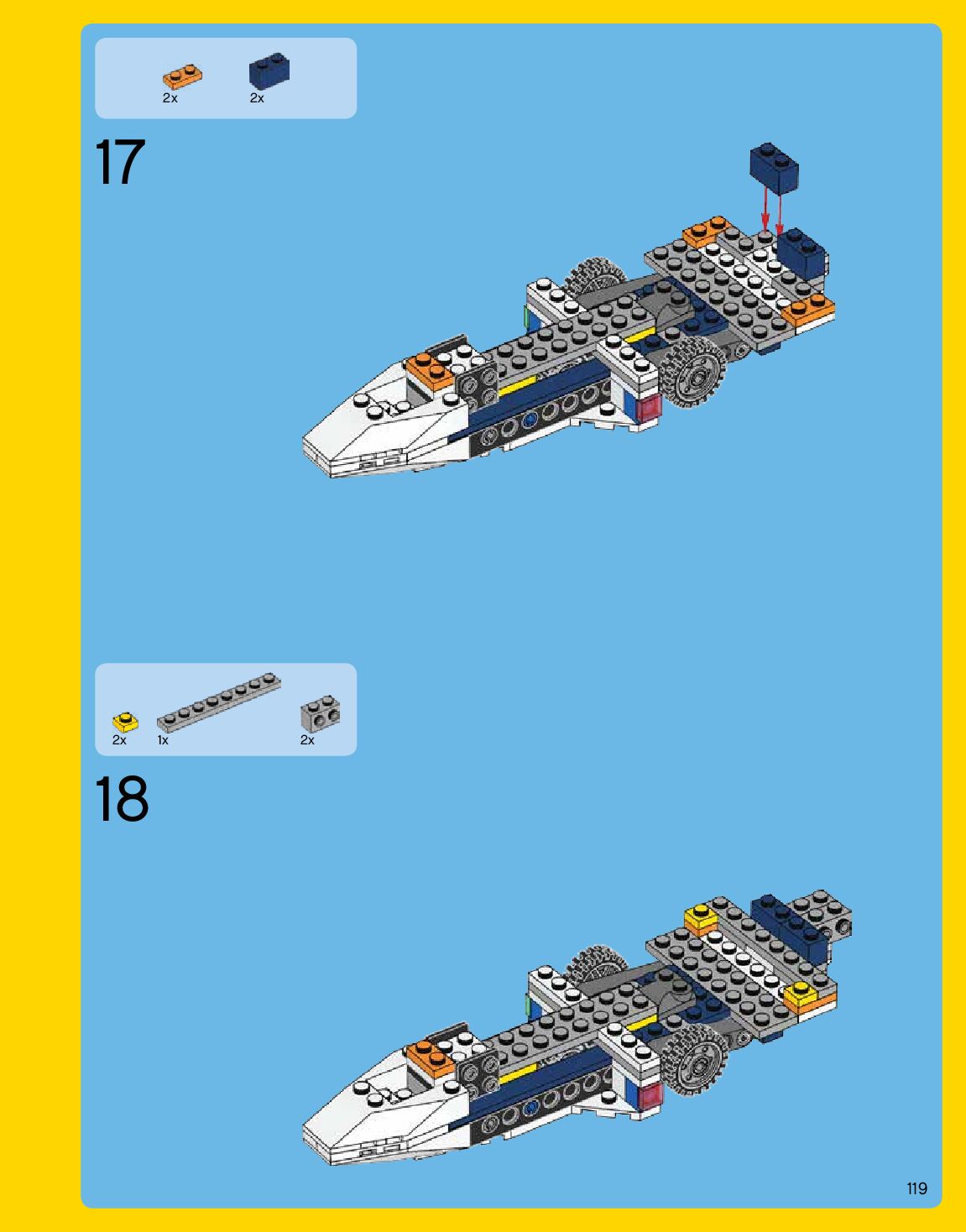 2x 2x

17

2x 1x 2x

18

119