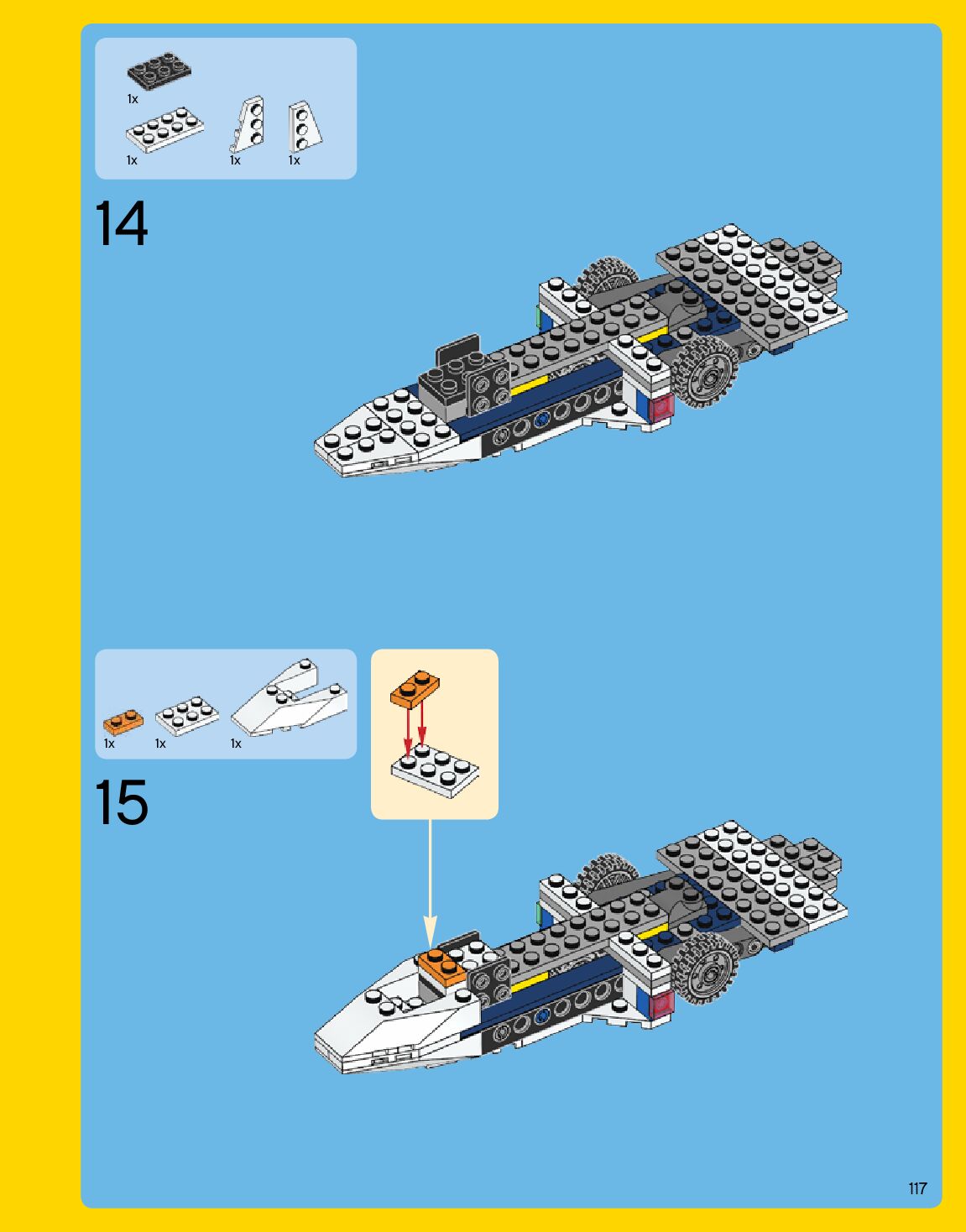 1x
1x
1x
1x

14

1x
1x
1x

15

117