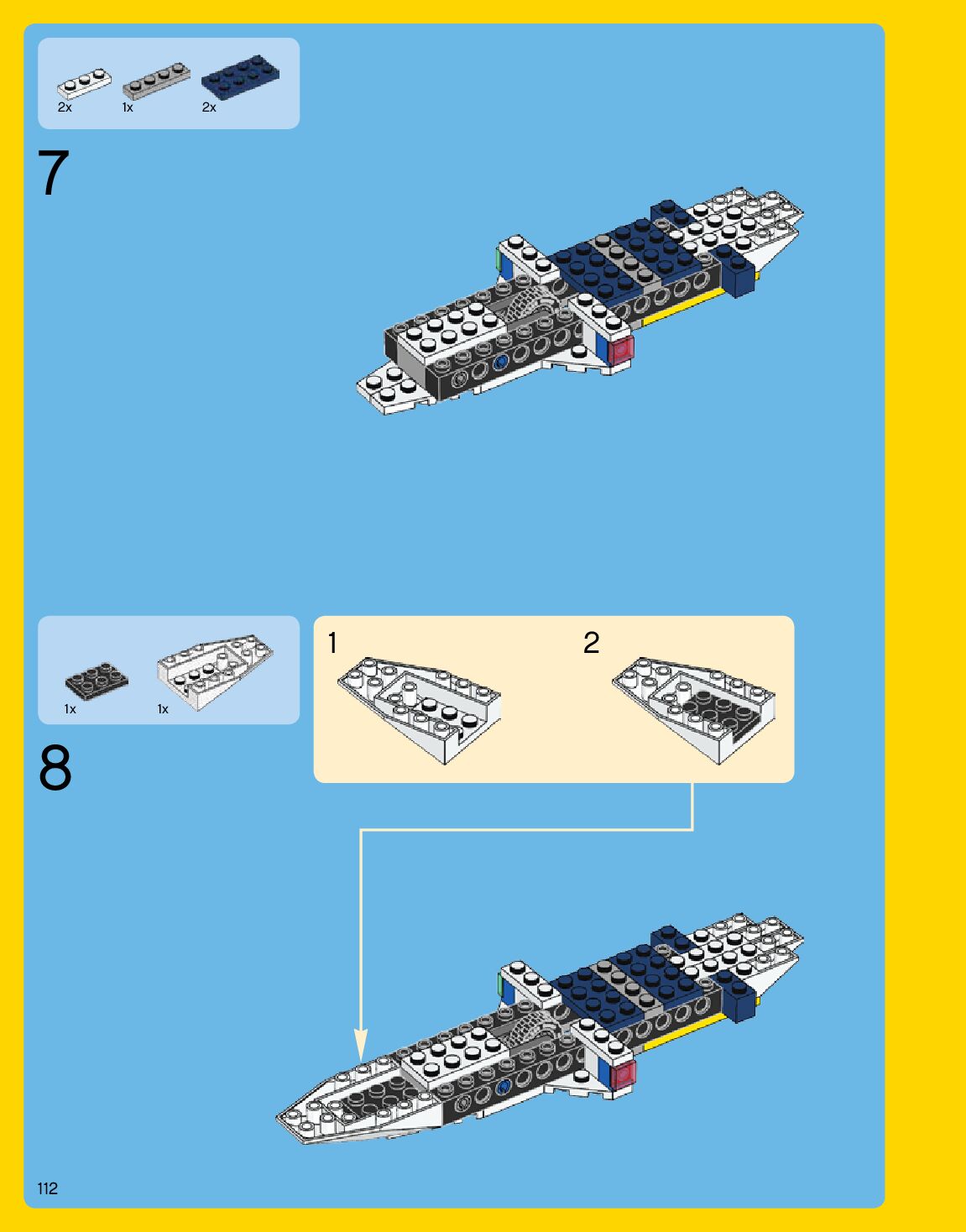 2x 1x 2x

7

1x 1x

8

1

2

112