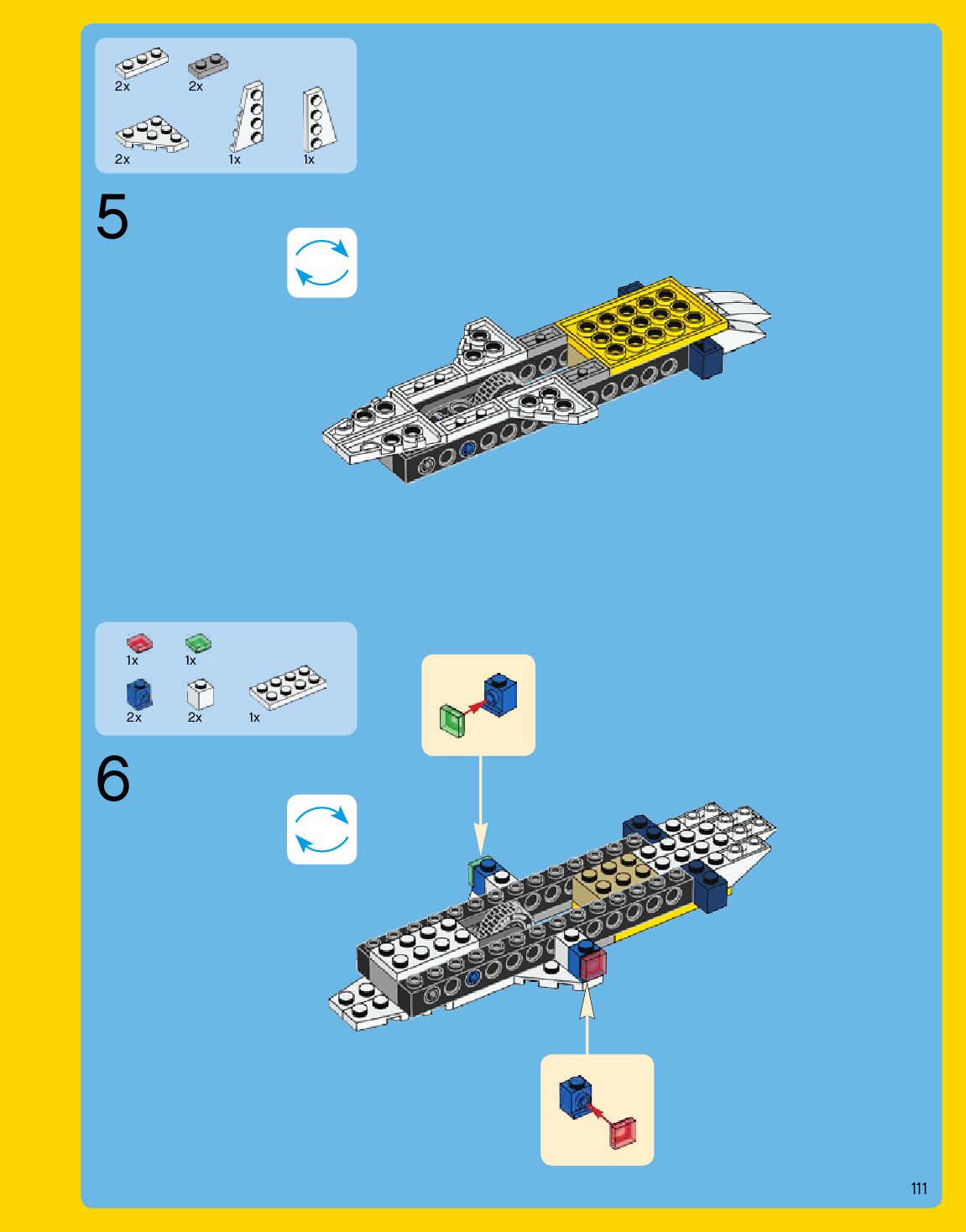 2x 2x
2x 1x 1x

5

1x 1x
2x 2x 1x

6

111