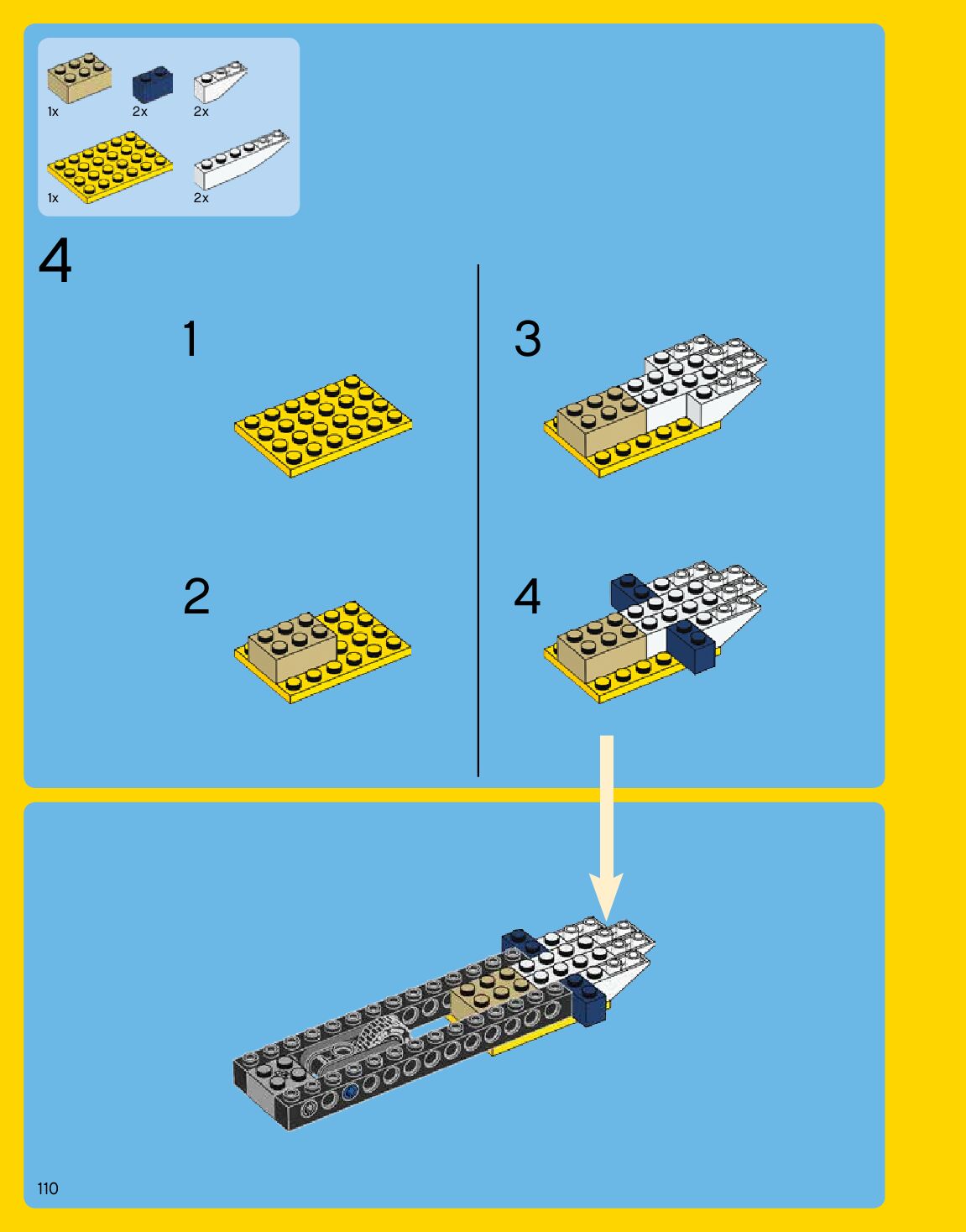 1x 2x 2x

1x 2x

4

1

2

3

4

110