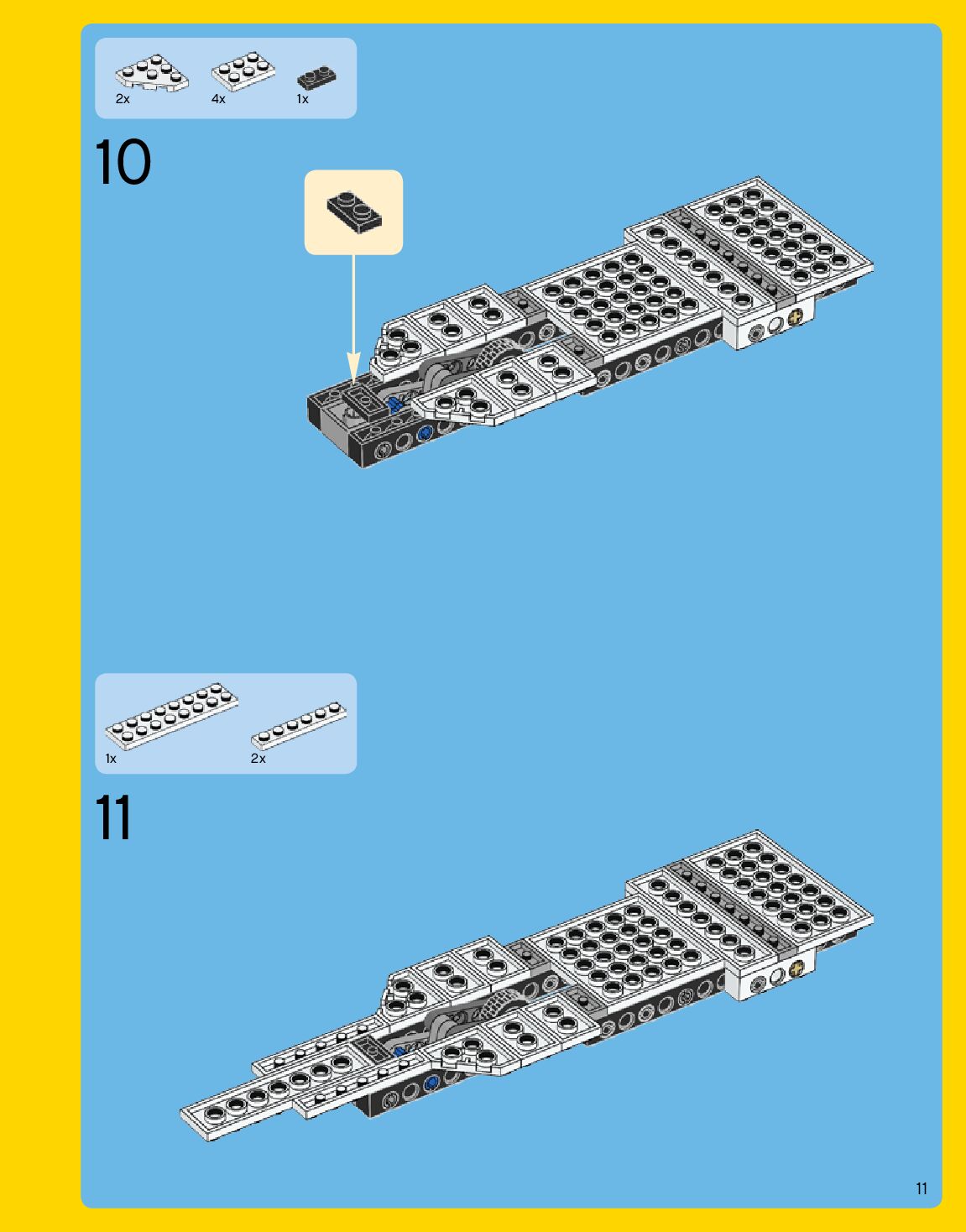 2x 4x 1x

10

1x 2x

11

11