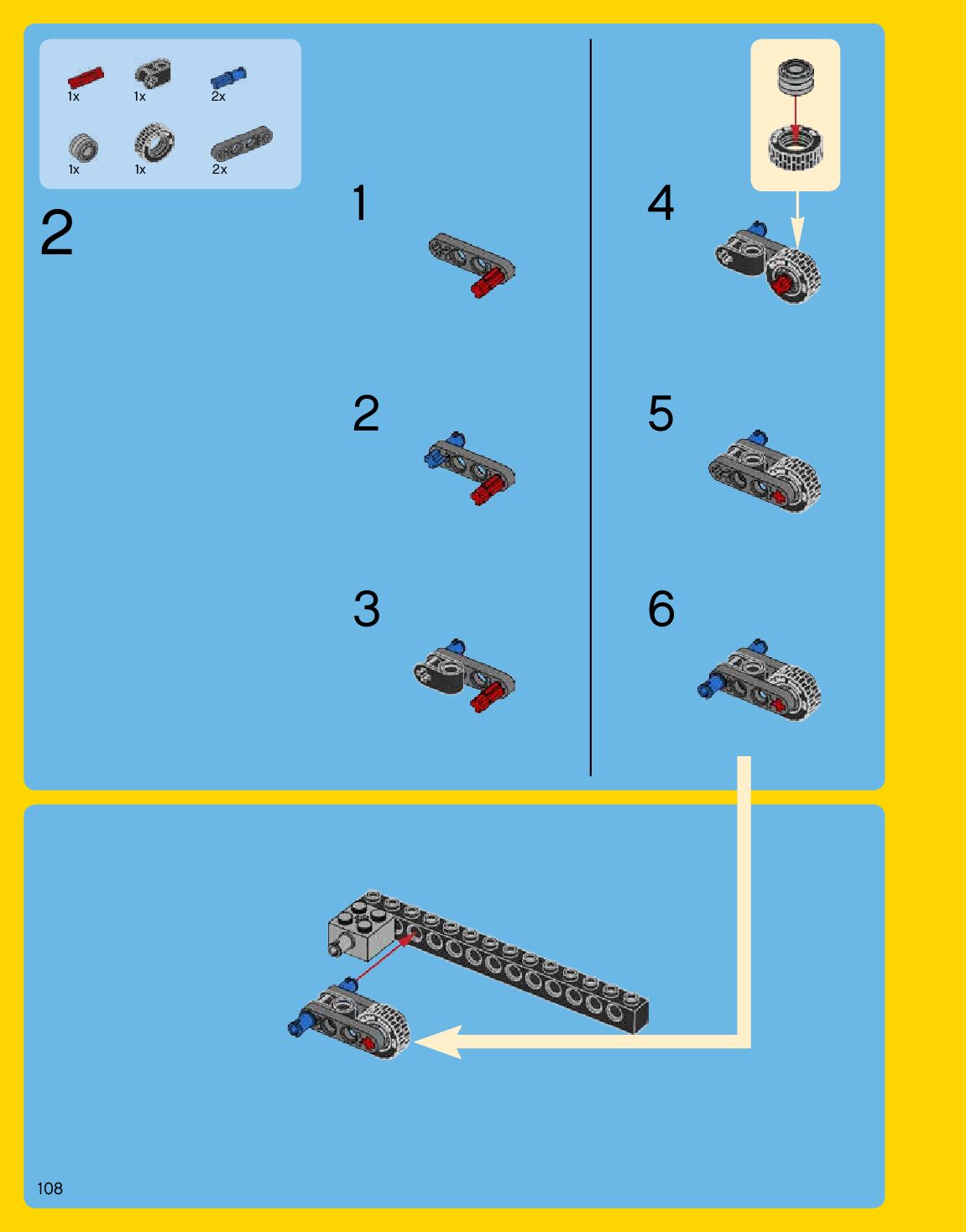 1x
1x
2x
1x
1x
2x

2

1

2

3

4

5

6

108