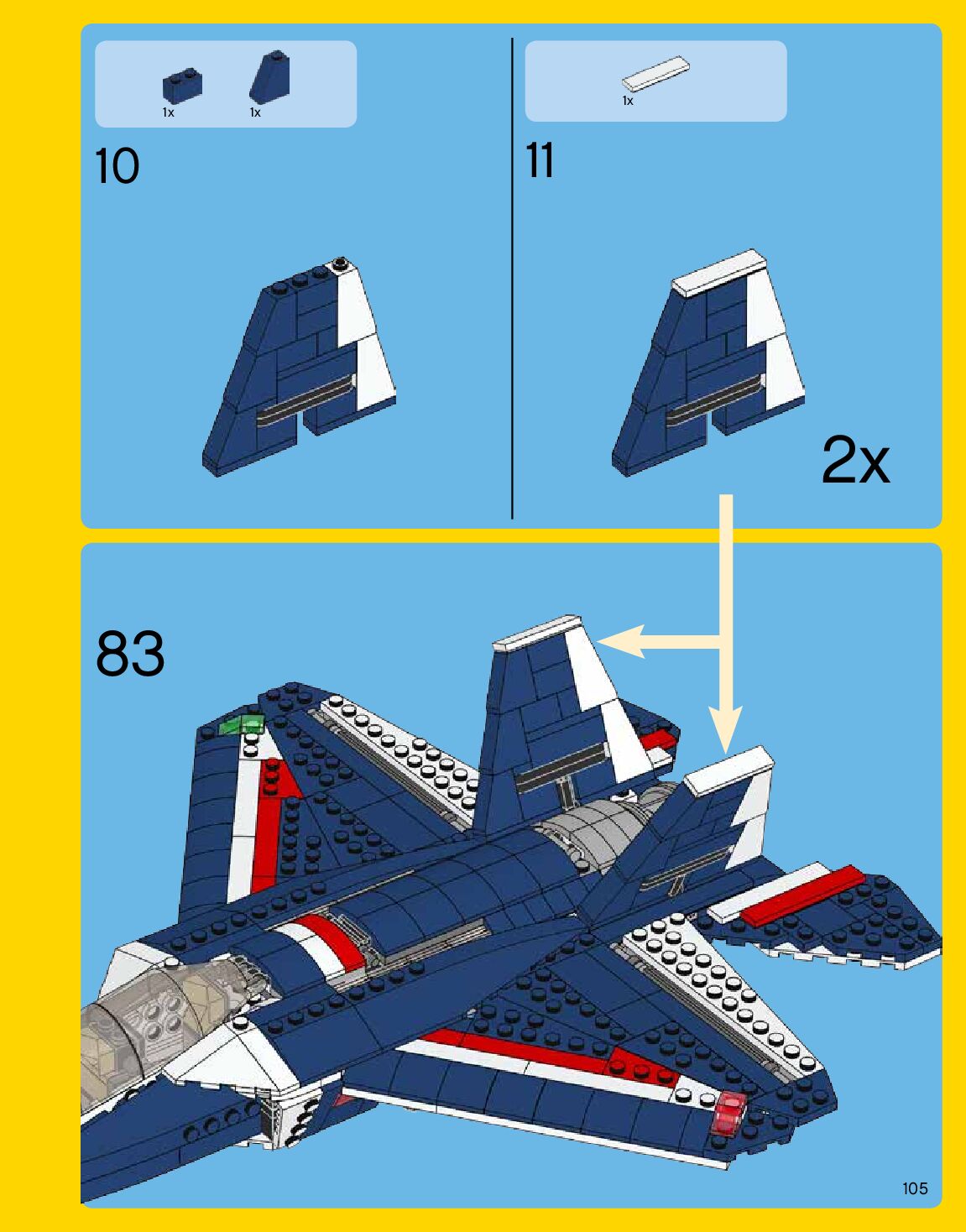 1x 1x

10

1x

11

2x

83

105