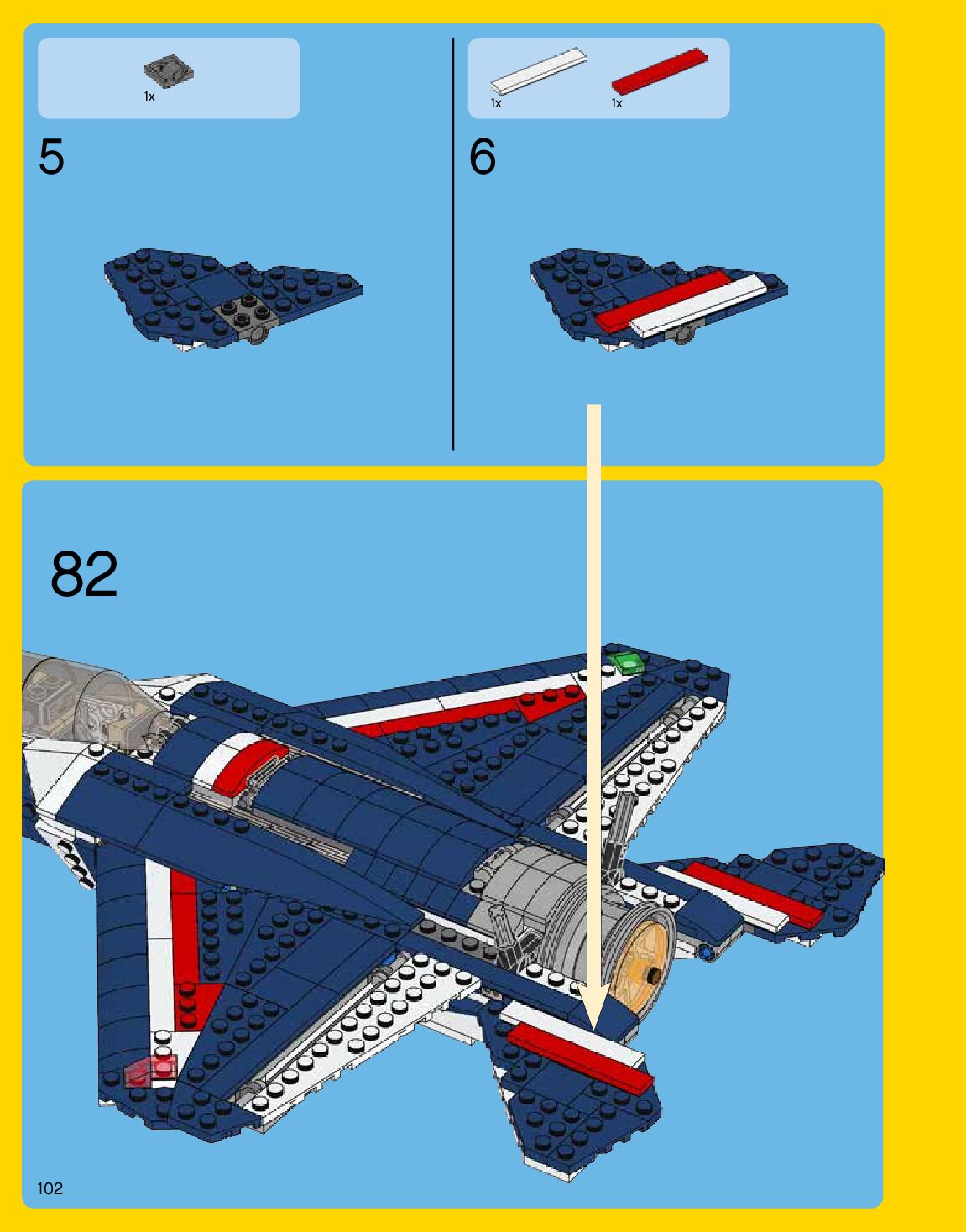 1x

5

1x 1x

6

82

102