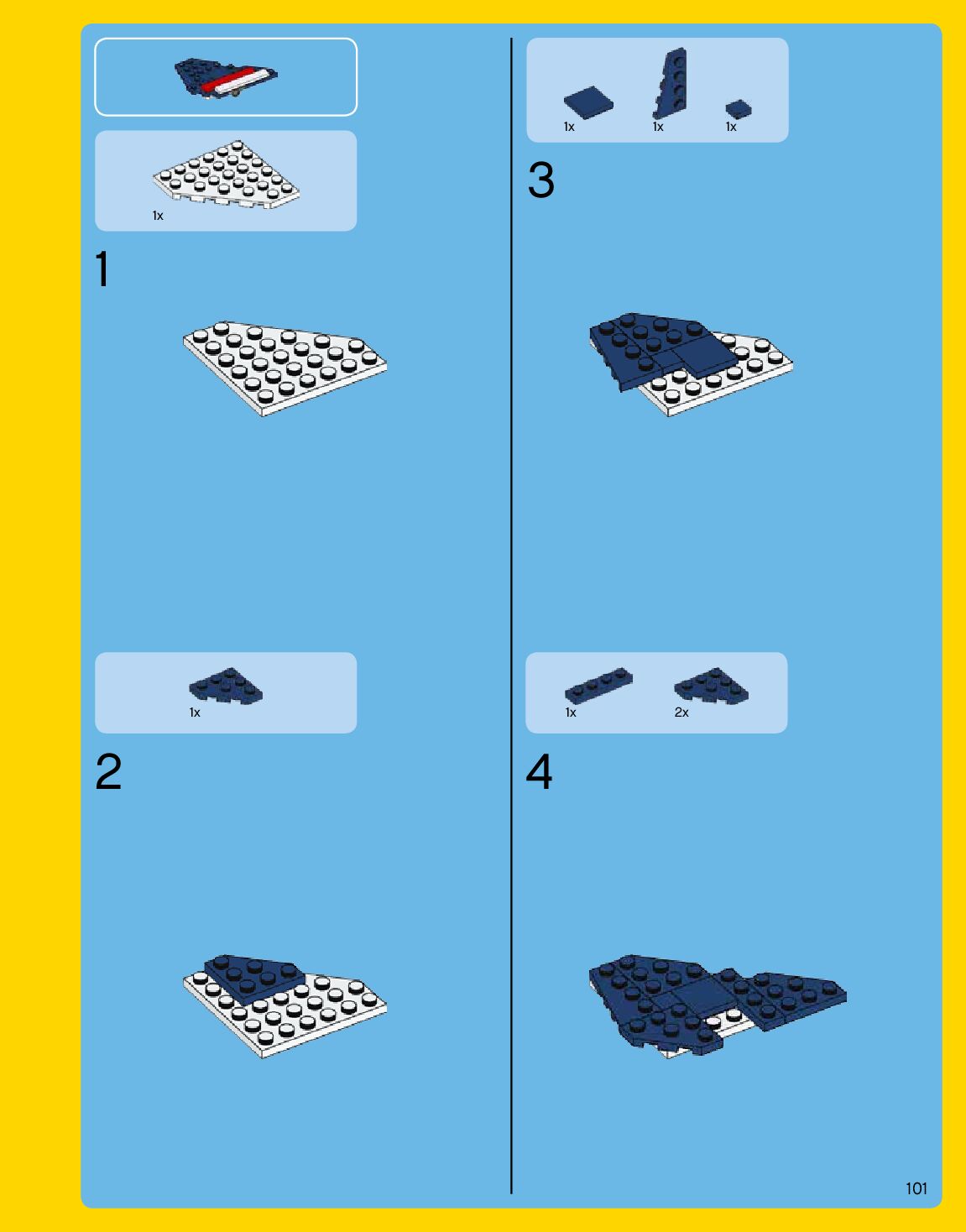 1x

1

1x

2

1x 1x 1x

3

1x 2x

4

101