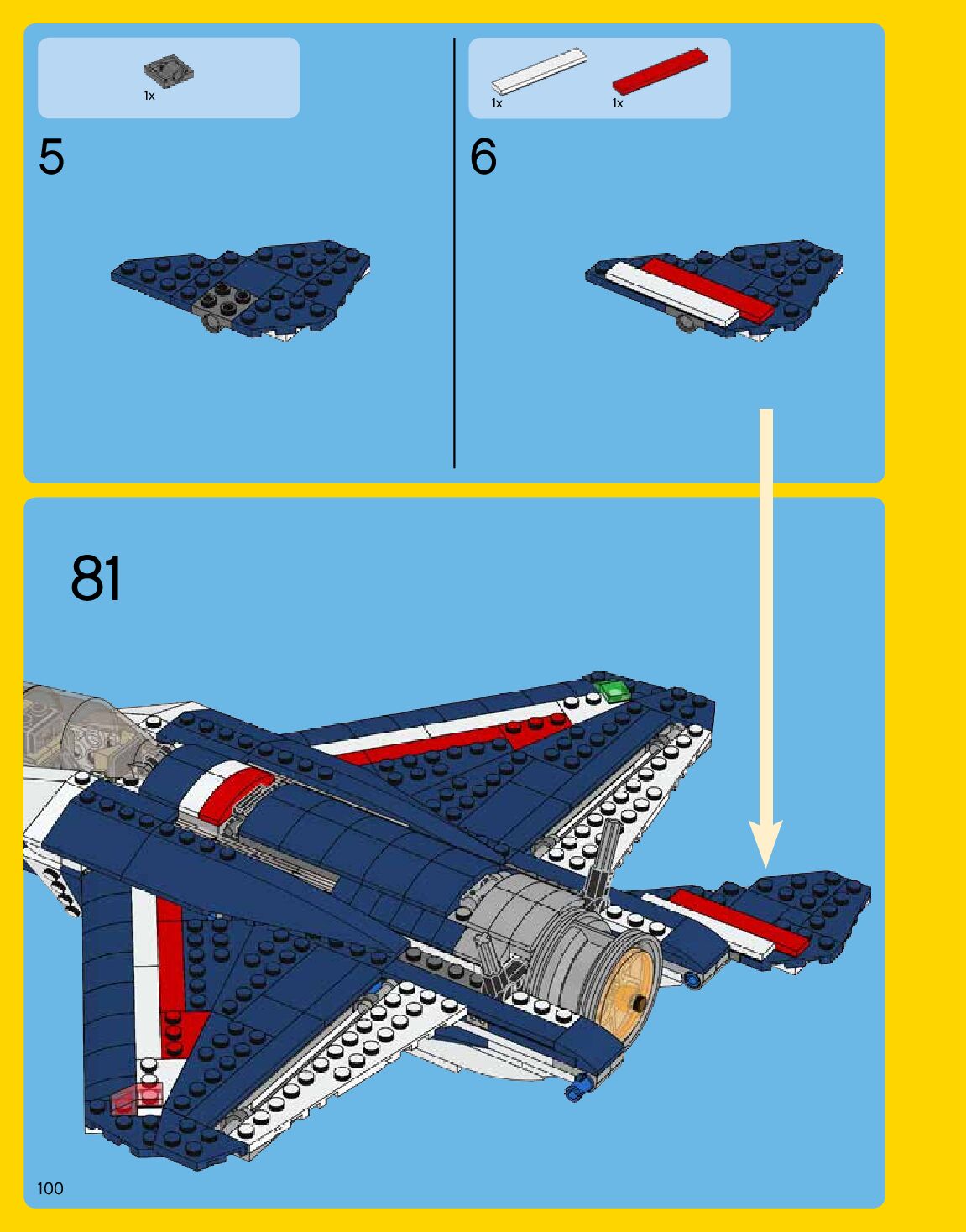 1x

5

1x

1x

6

81

100