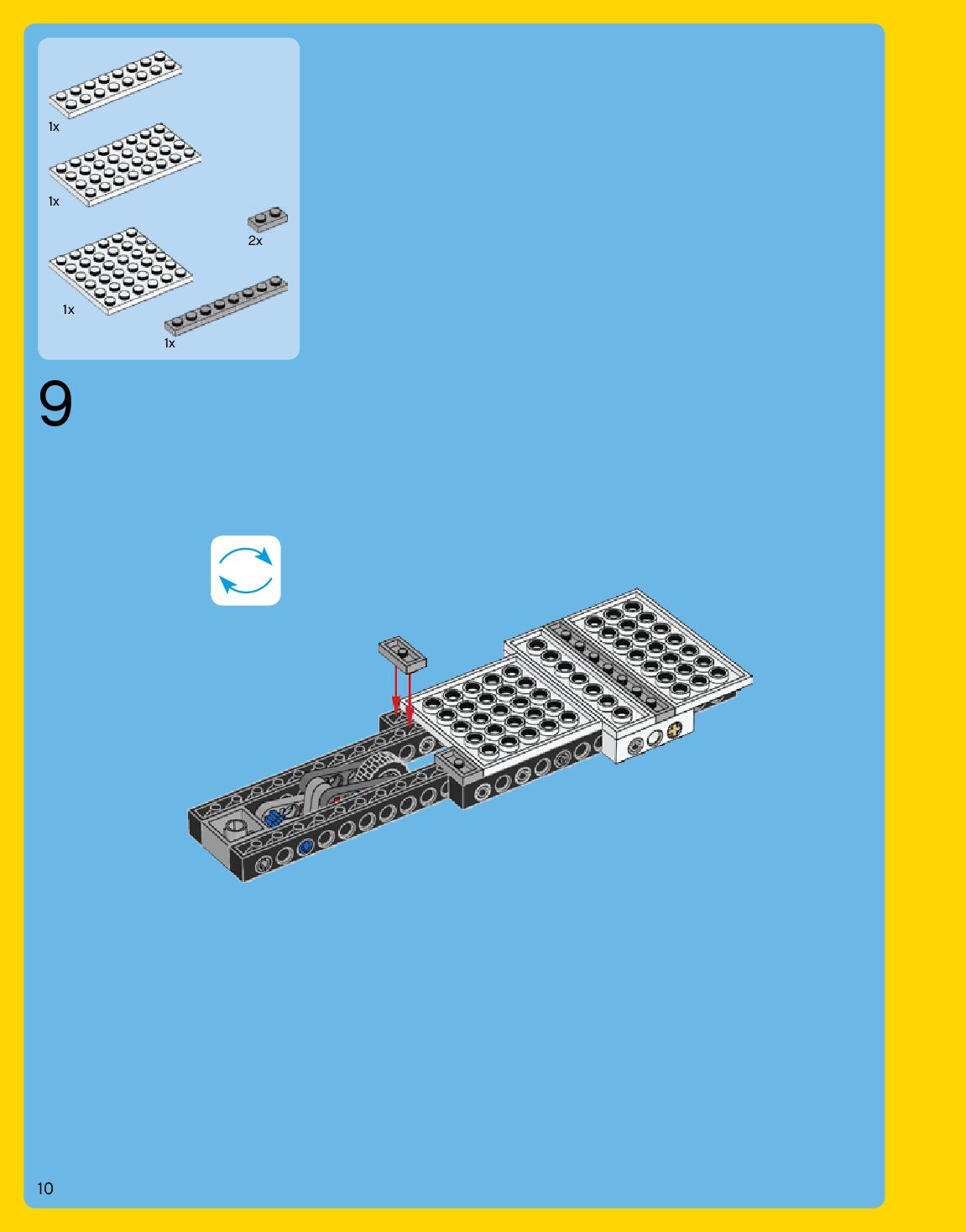 1x

1x

2x

1x

1x

9

10