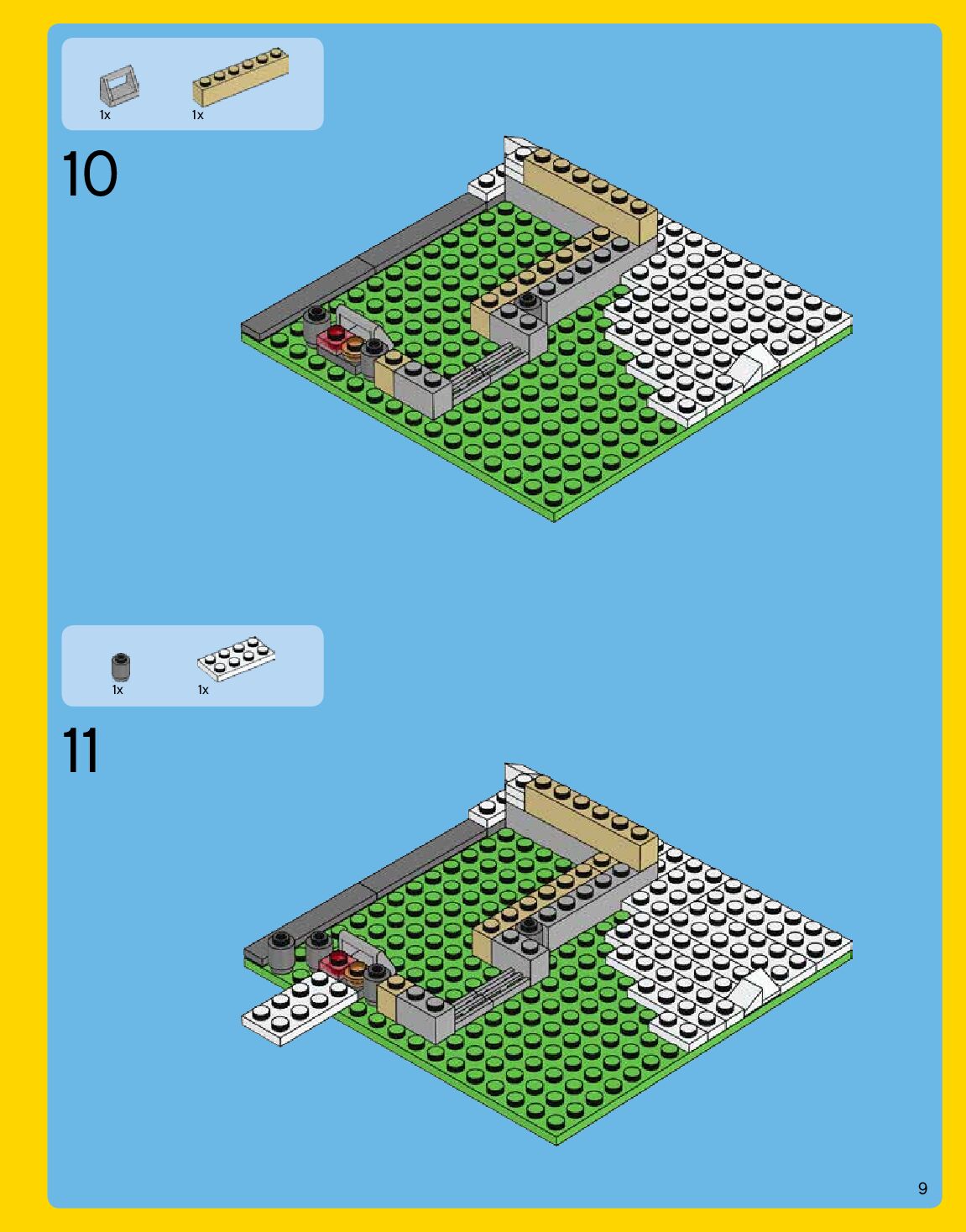 1x 1x

10

1x 1x

11

9