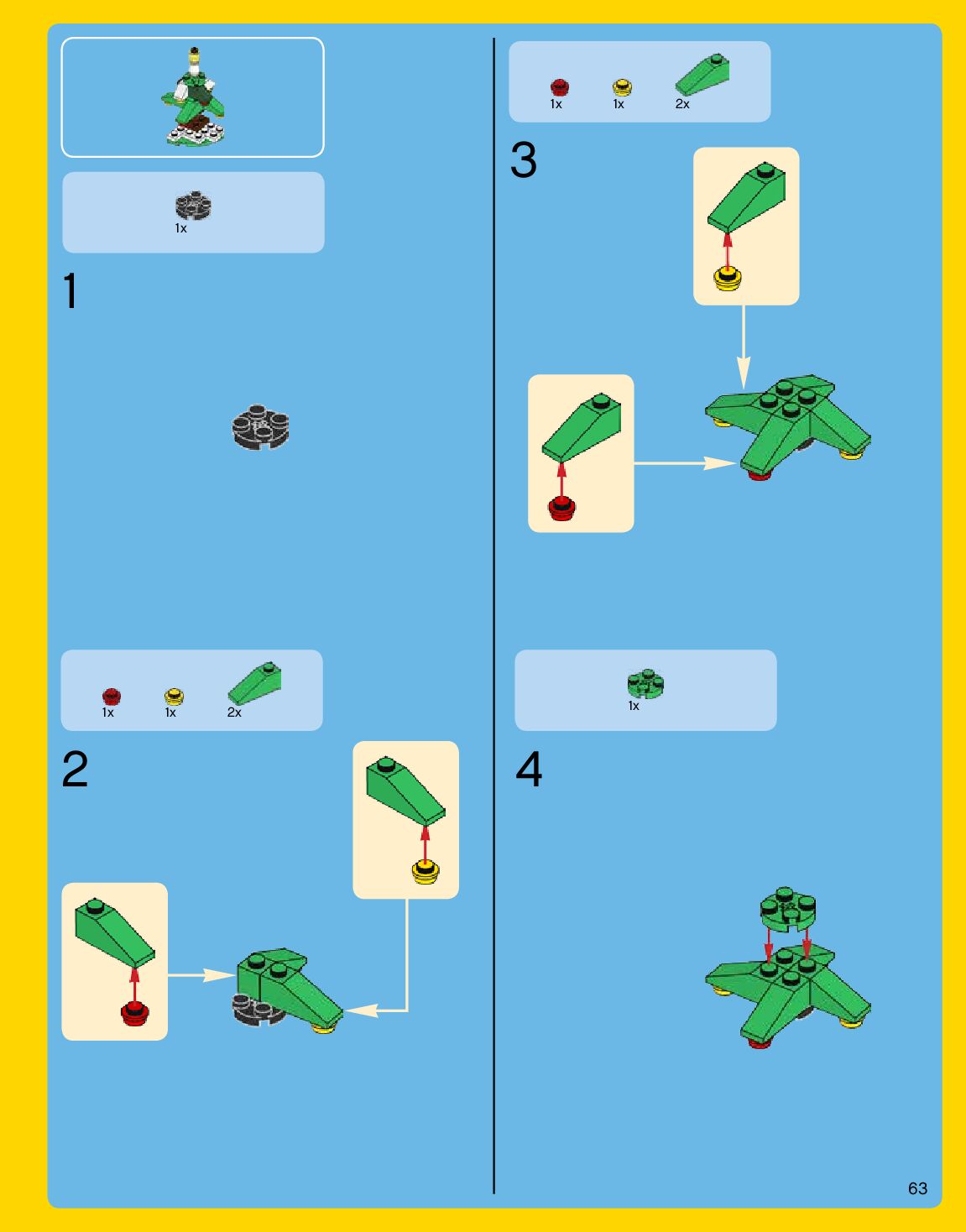 1x

1

1x 1x 2x

2

1x 1x 2x

3

1x

4

63