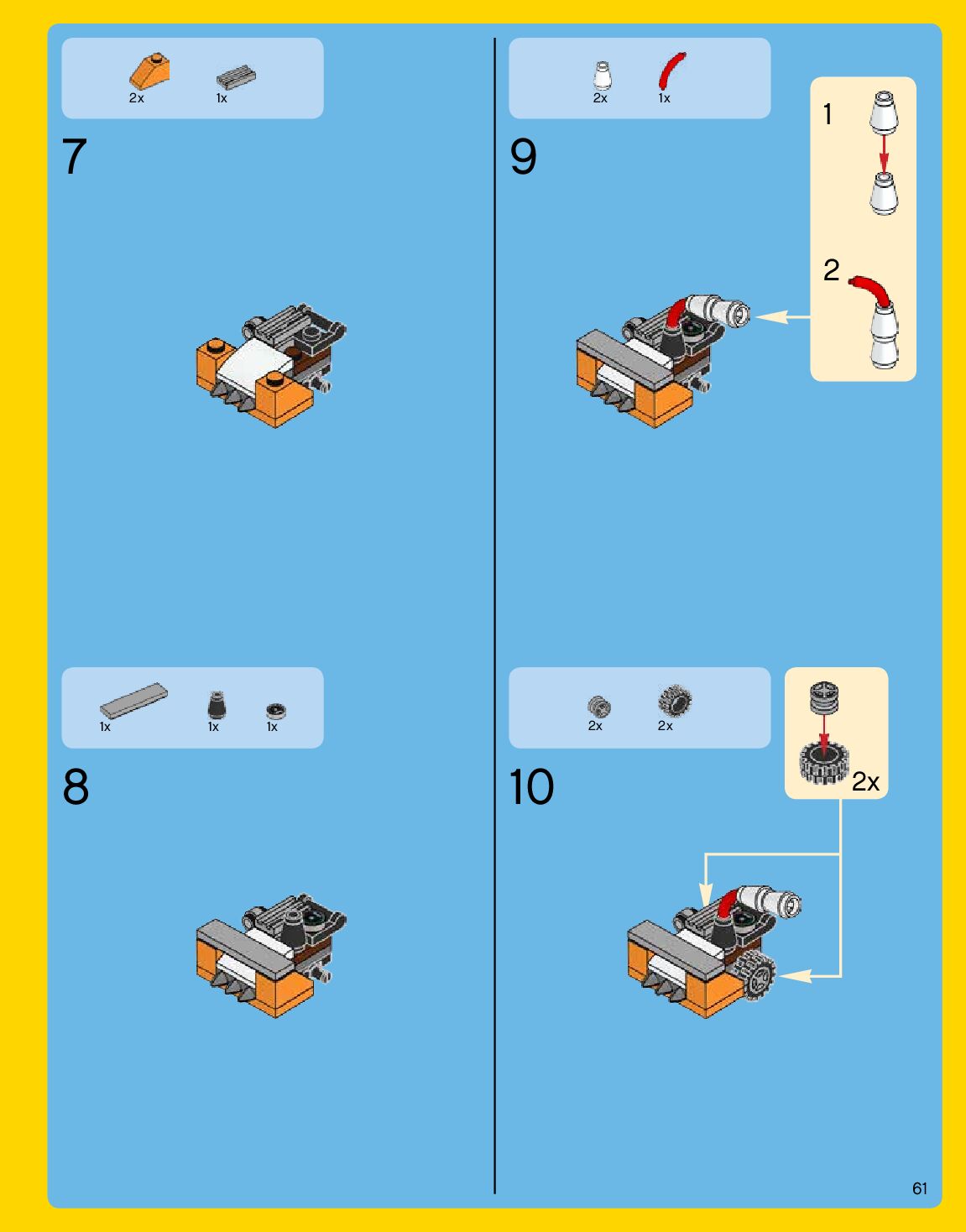 2x 1x

7

1x 1x 1x

8

2x 1x

9

1

2

2x 2x

10

2x

61