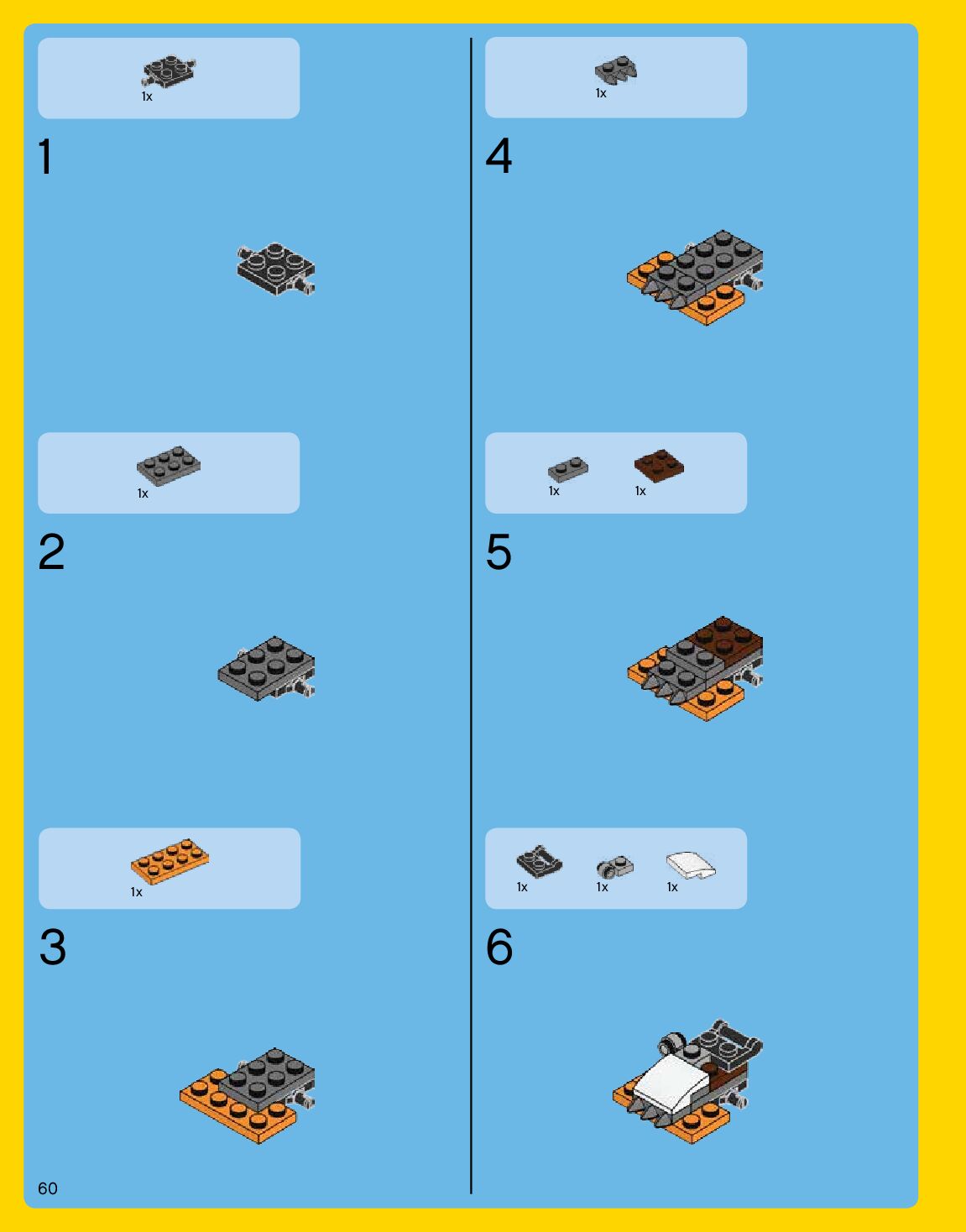 1x

1

1x

2

1x

3

60

1x

4

1x 1x

5

1x 1x 1x

6