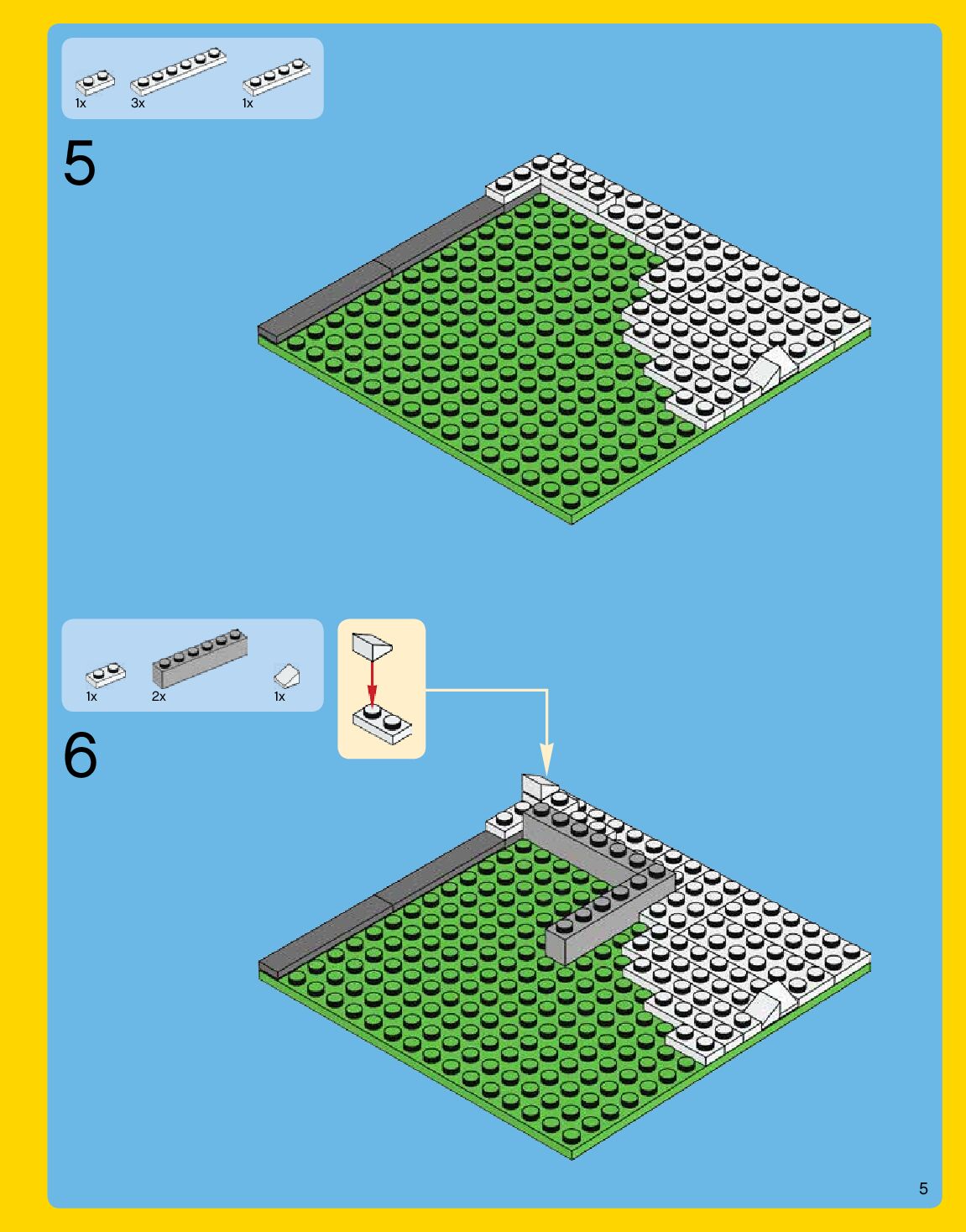 1x 3x 1x

5

1x 2x 1x

6

5