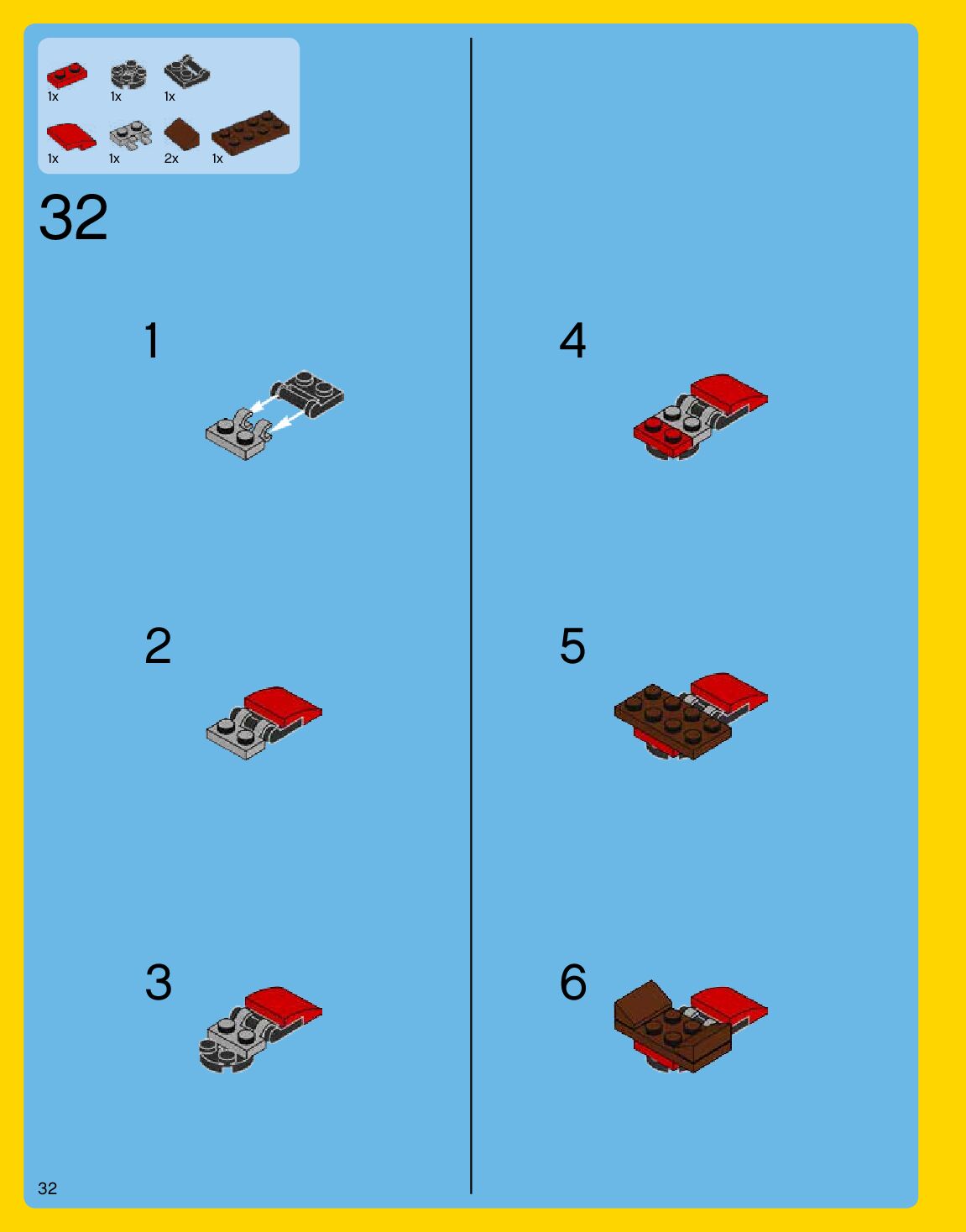 1x 1x 1x

1x 1x 2x 1x

32

1

2

3

4

5

6

32