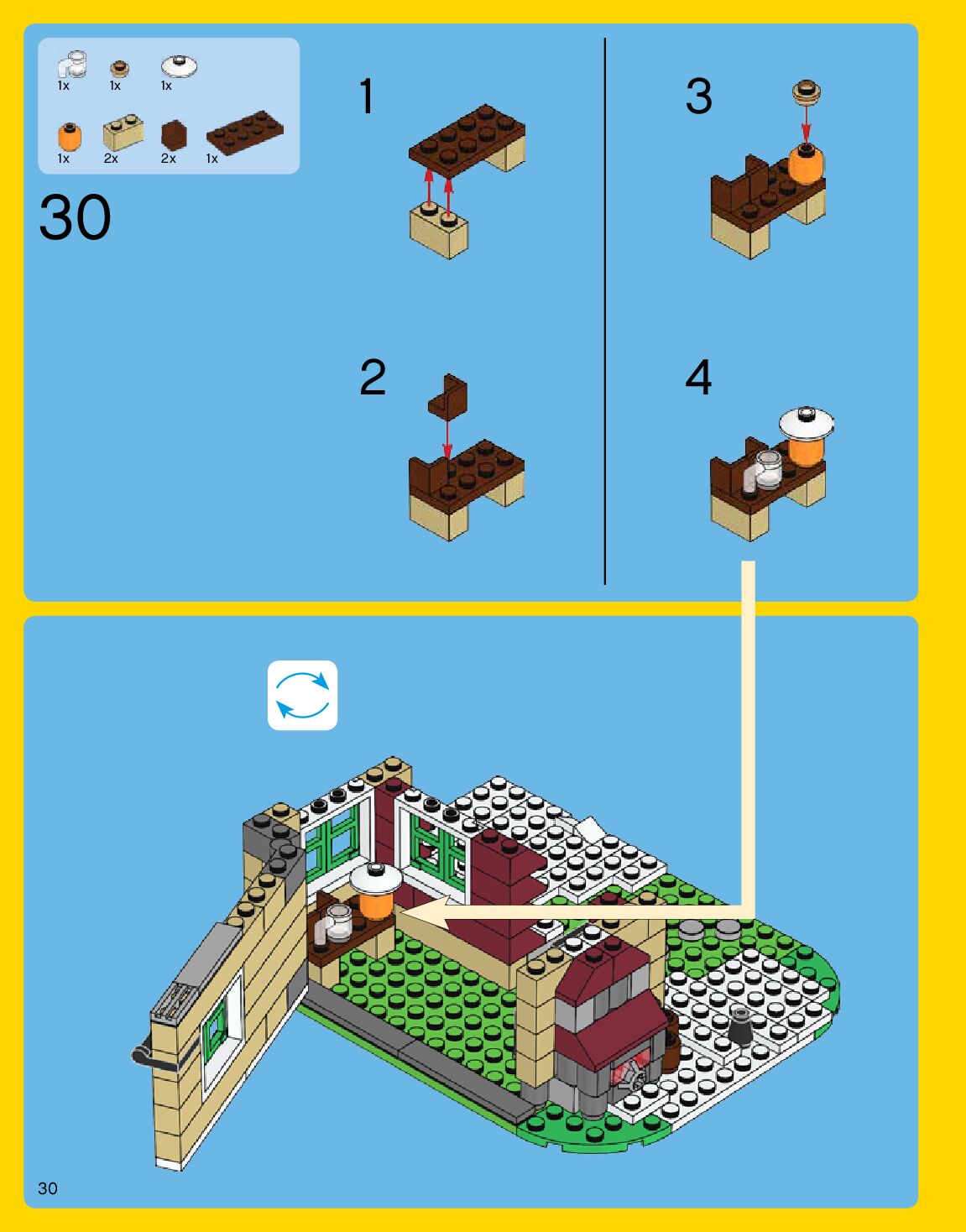 1x 1x 1x
1x 2x 2x 1x

30

1

2

3

4

30