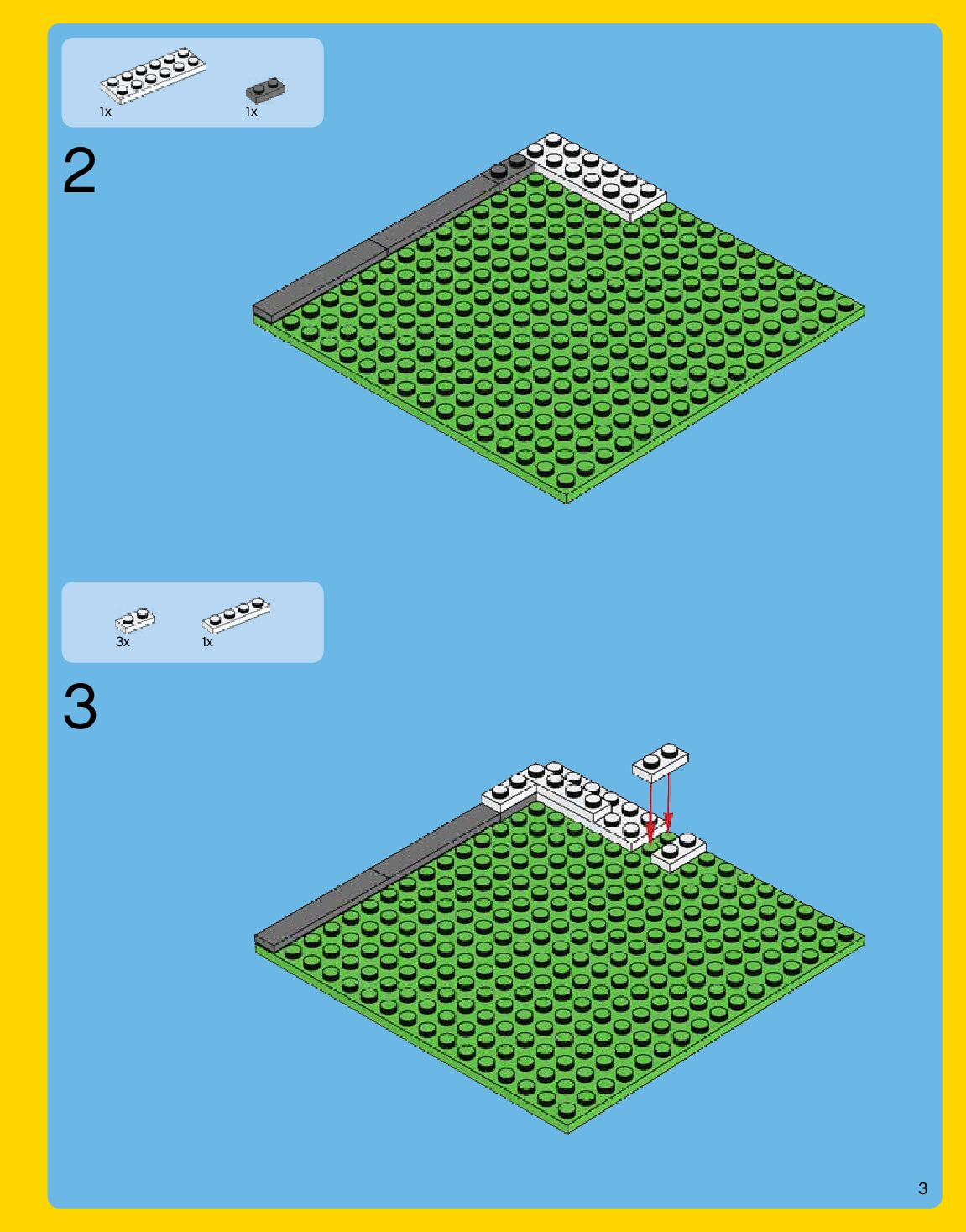 1x
1x

2

3x
1x

3

3