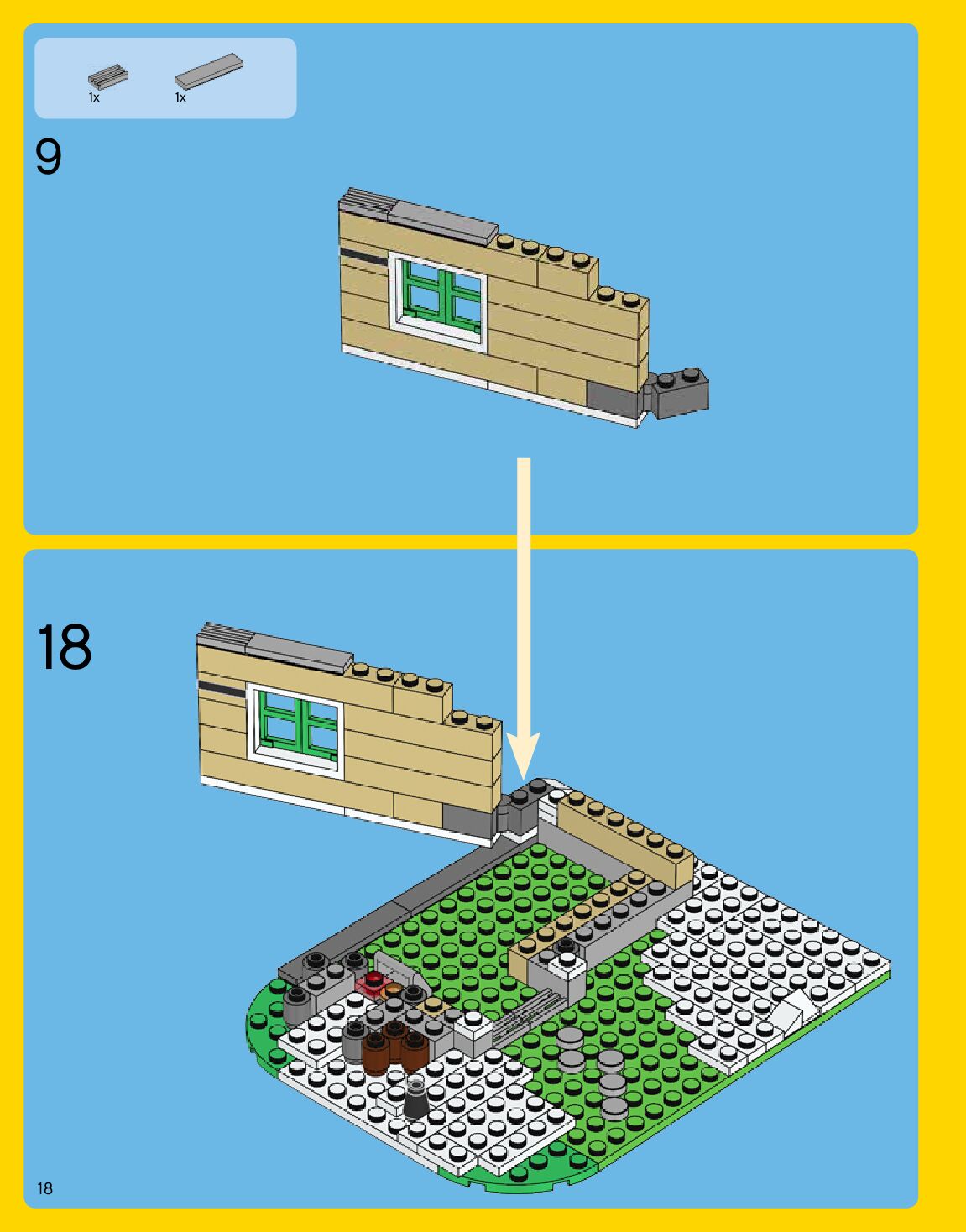 1x
1x

9

18

18