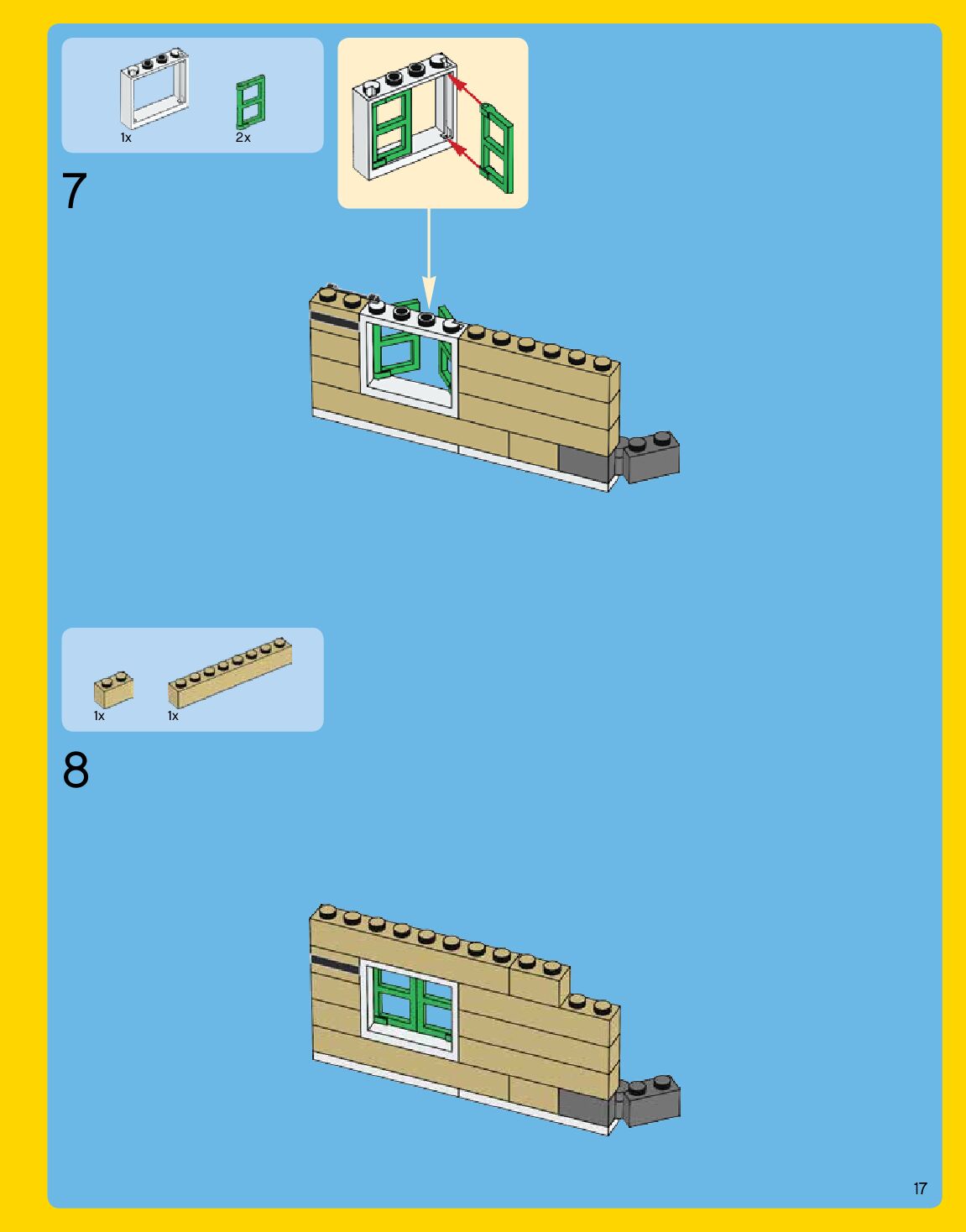 1x
2x

7

1x
1x

8

17