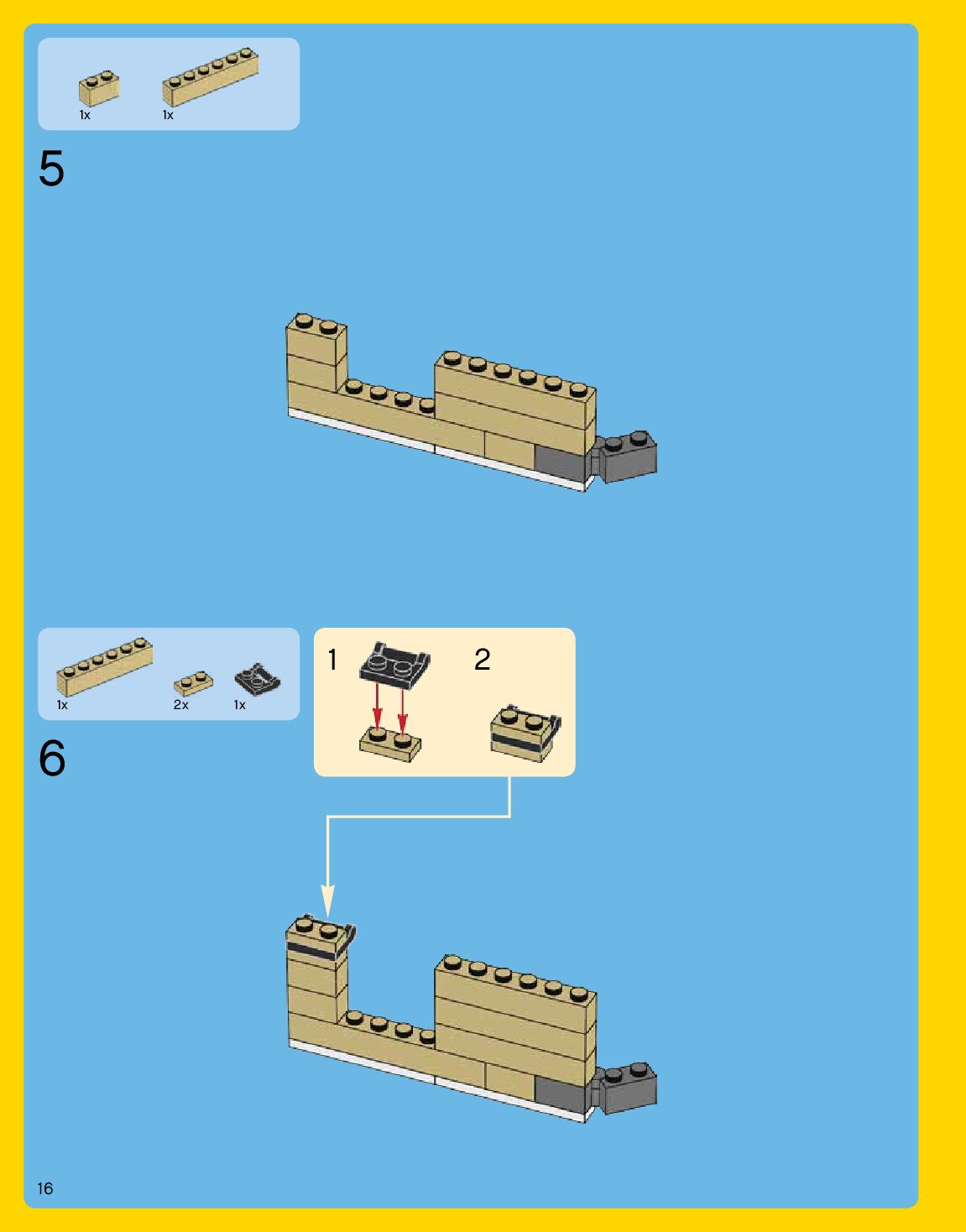 1x 1x

5

1x 2x 1x

1 2

6

16