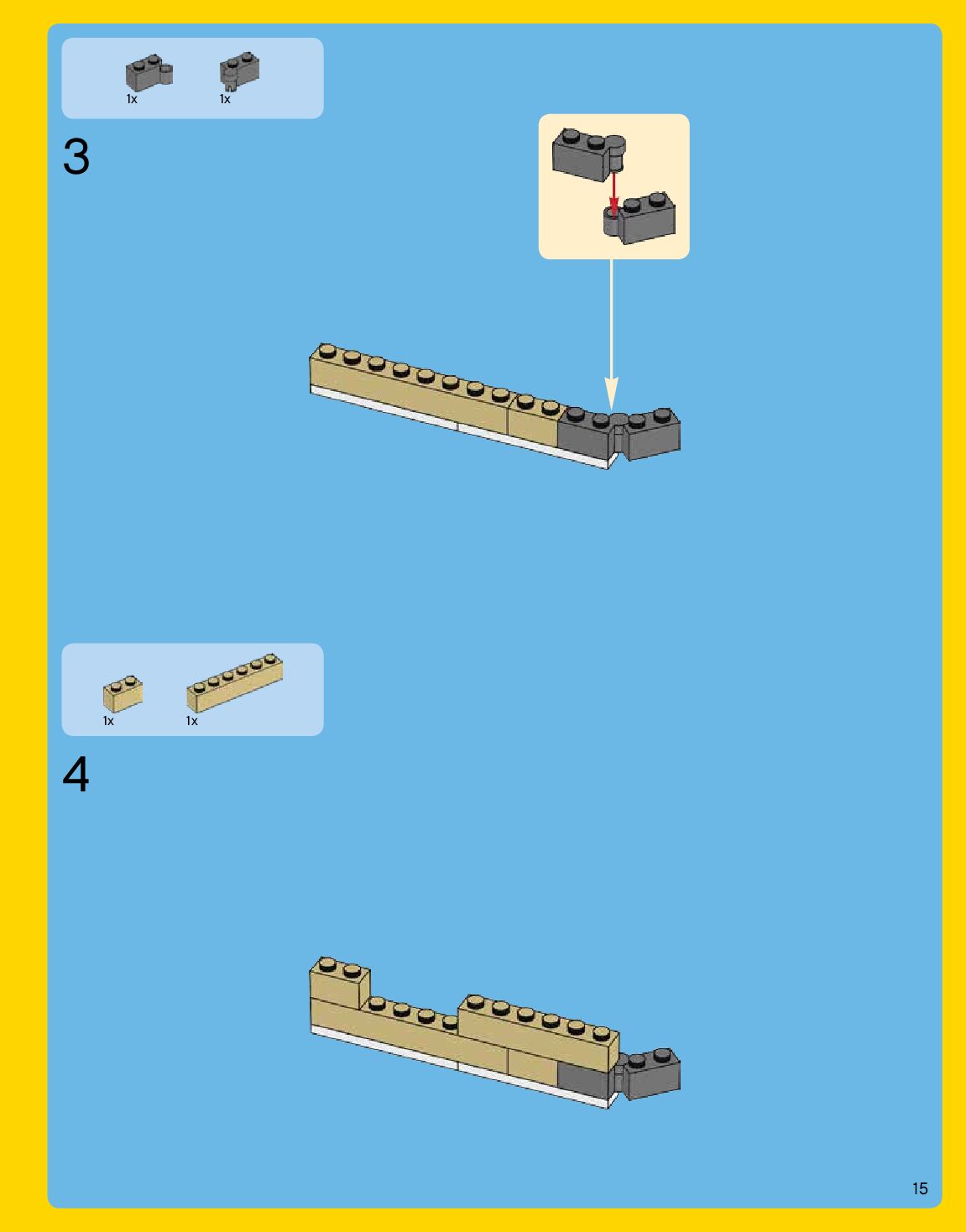 1x
1x

3

1x
1x

4

15