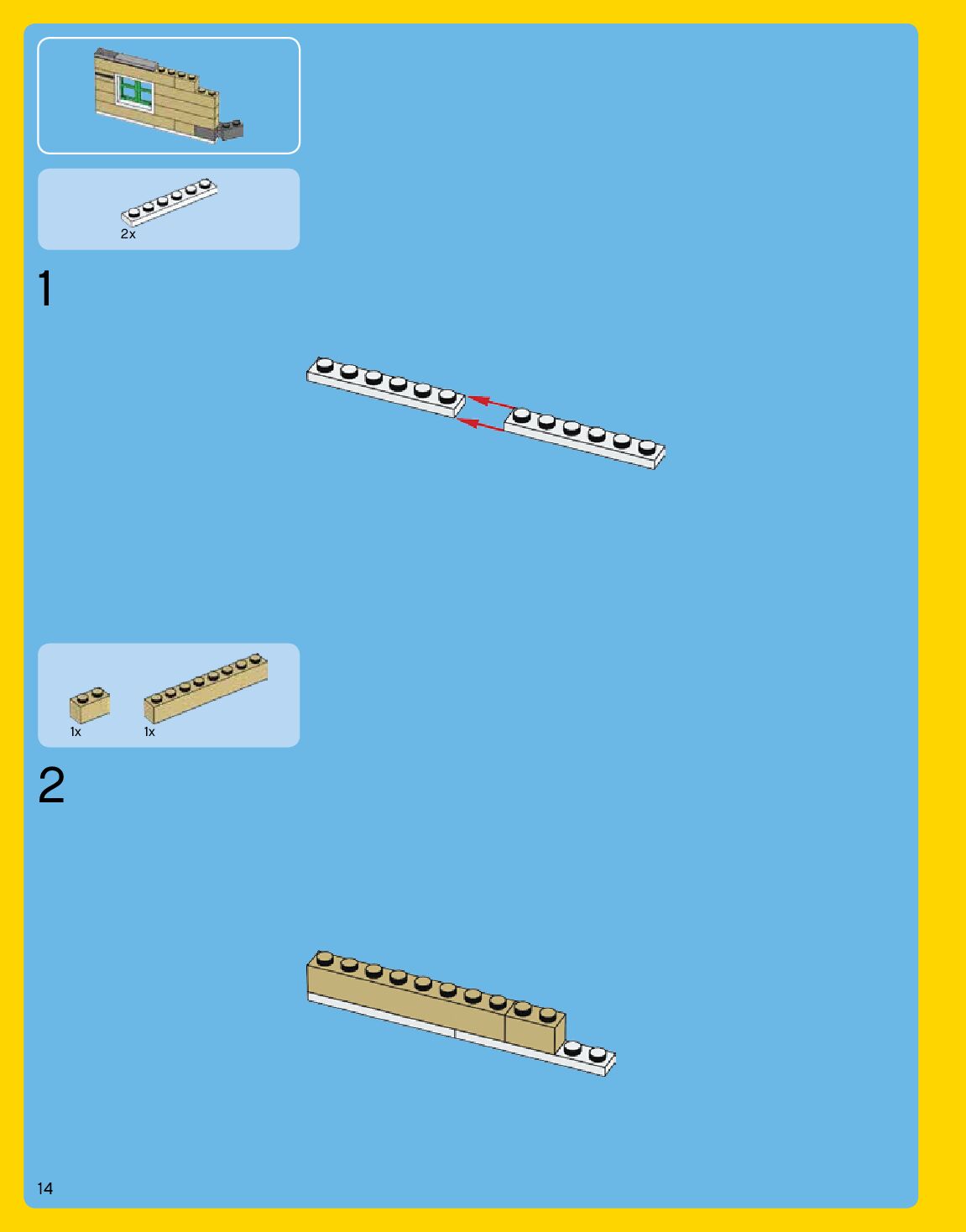 2x

1

1x
1x

2

14