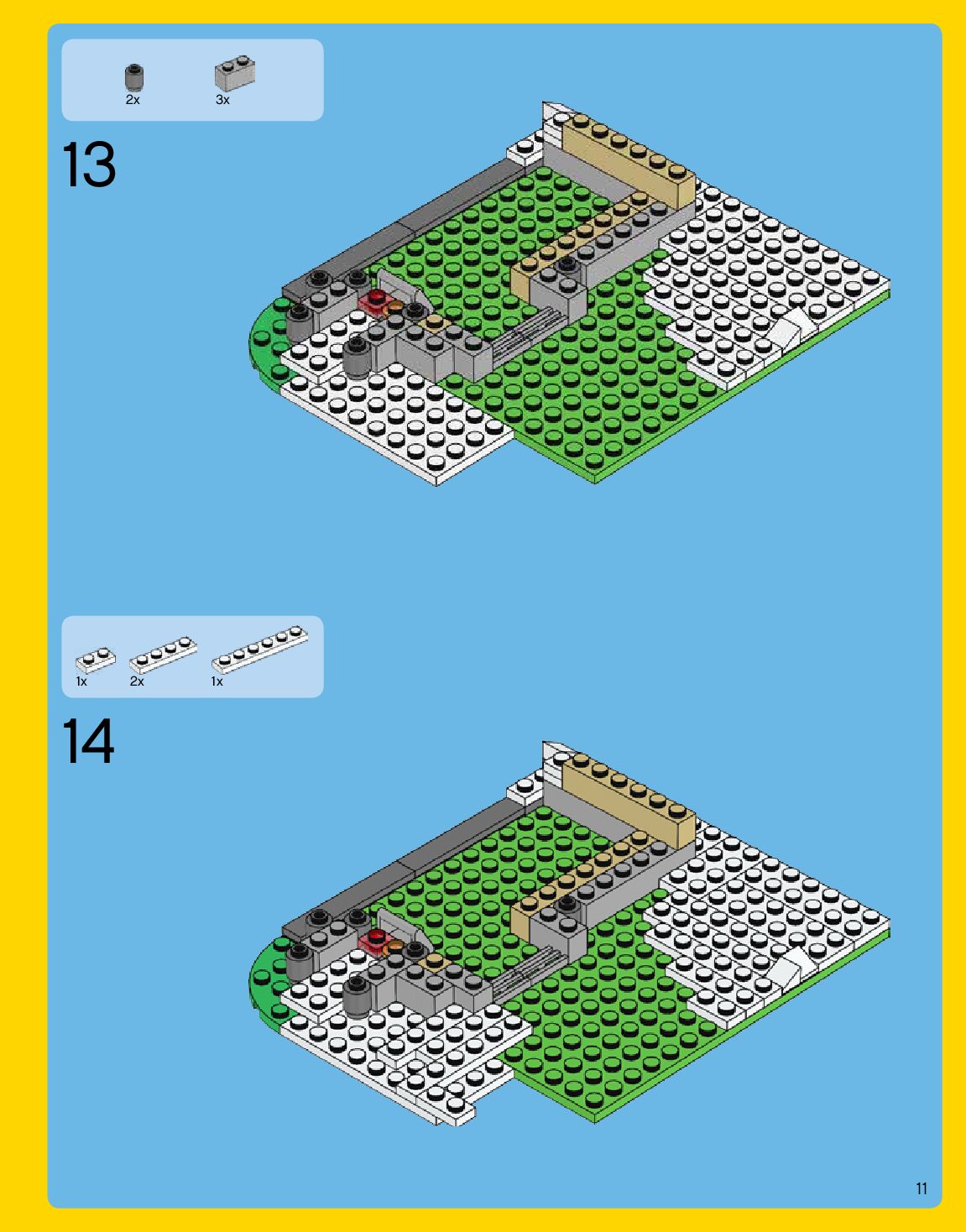 2x 3x

13

1x 2x 1x

14

11