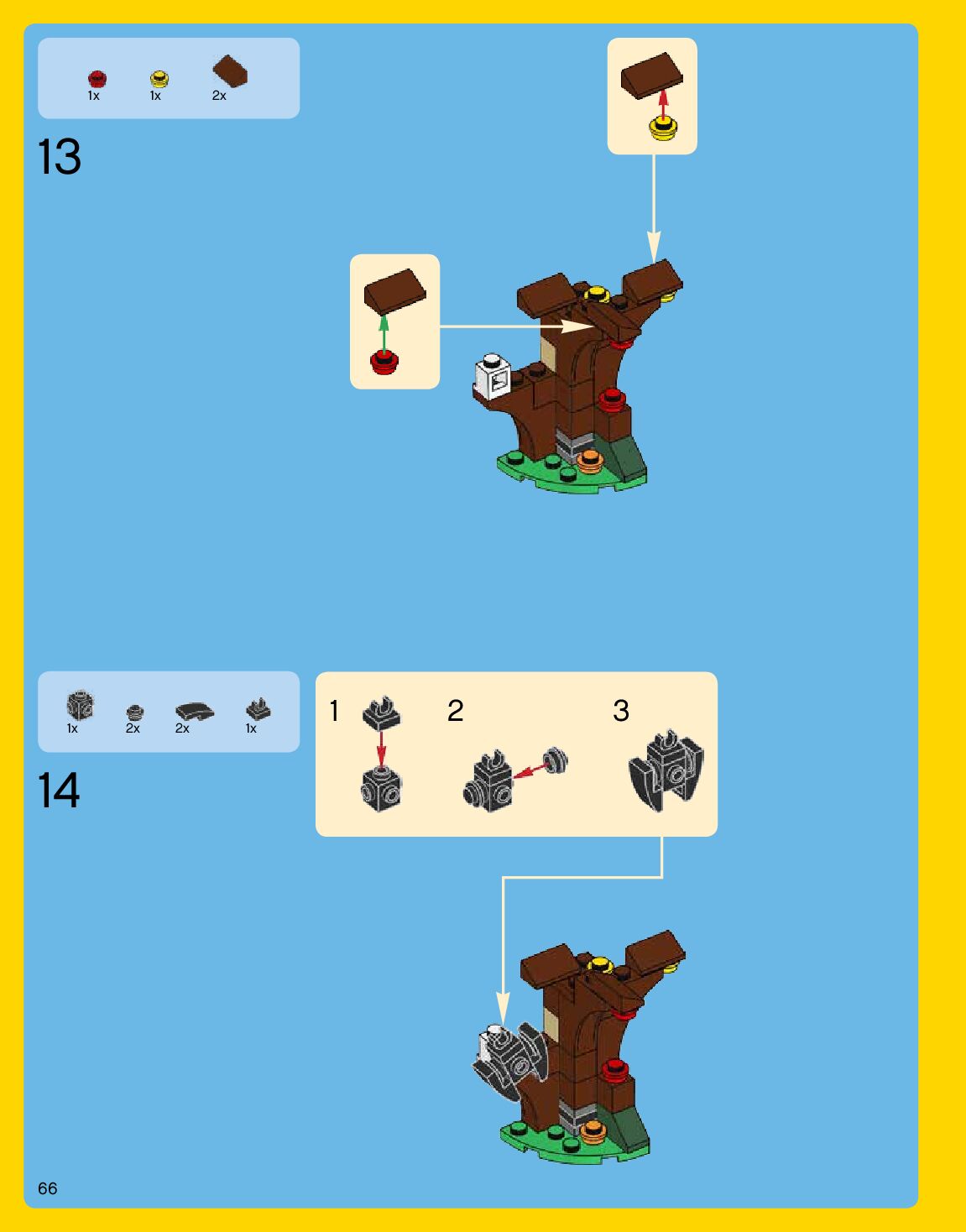 1x 1x 2x

13

1x 2x 2x 1x

14

1

2

3

66