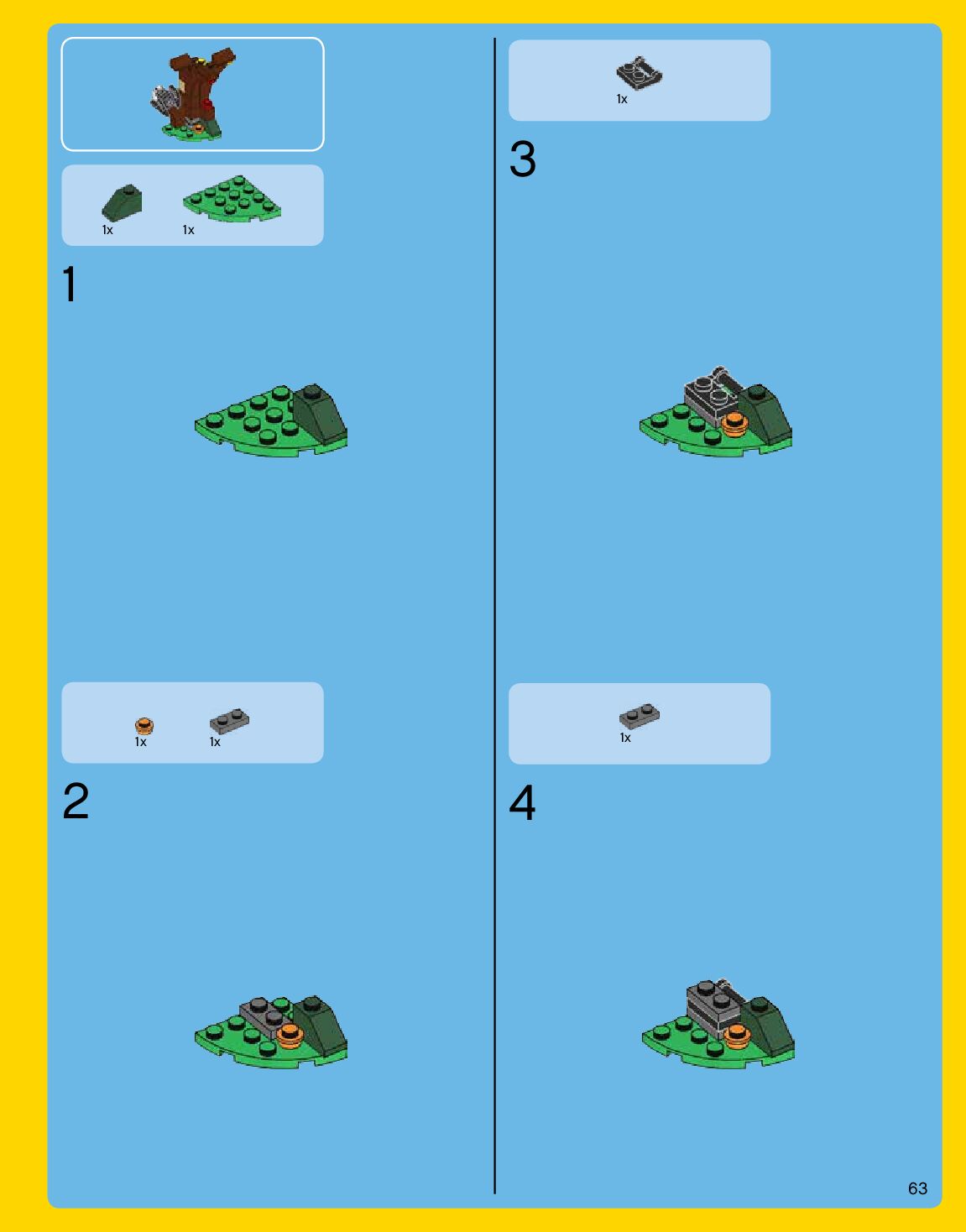 1x 1x

1

1x 1x

2

1x

3

1x

4

63