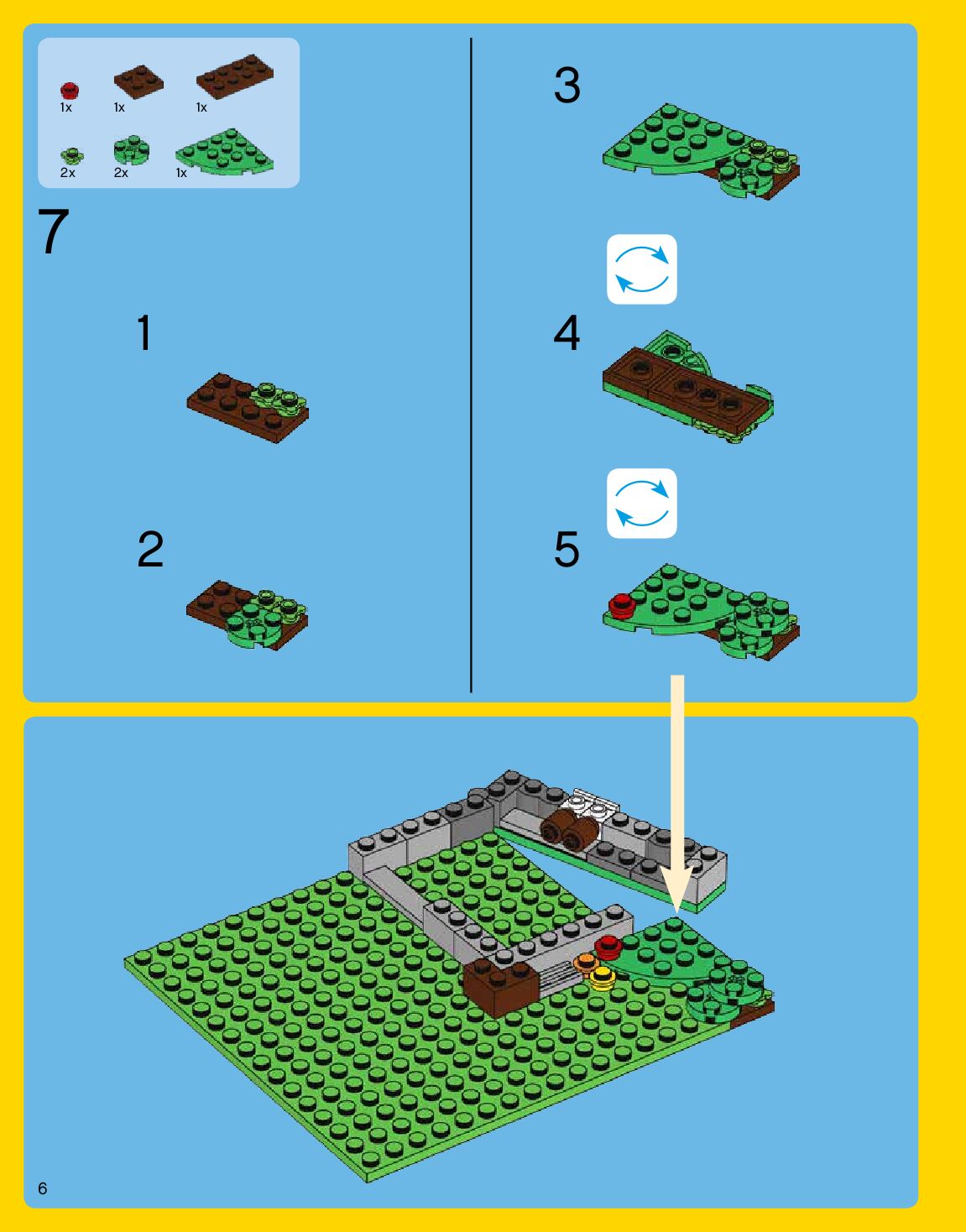 1x 1x 1x

2x 2x 1x

7

1

2

3

4

5

6