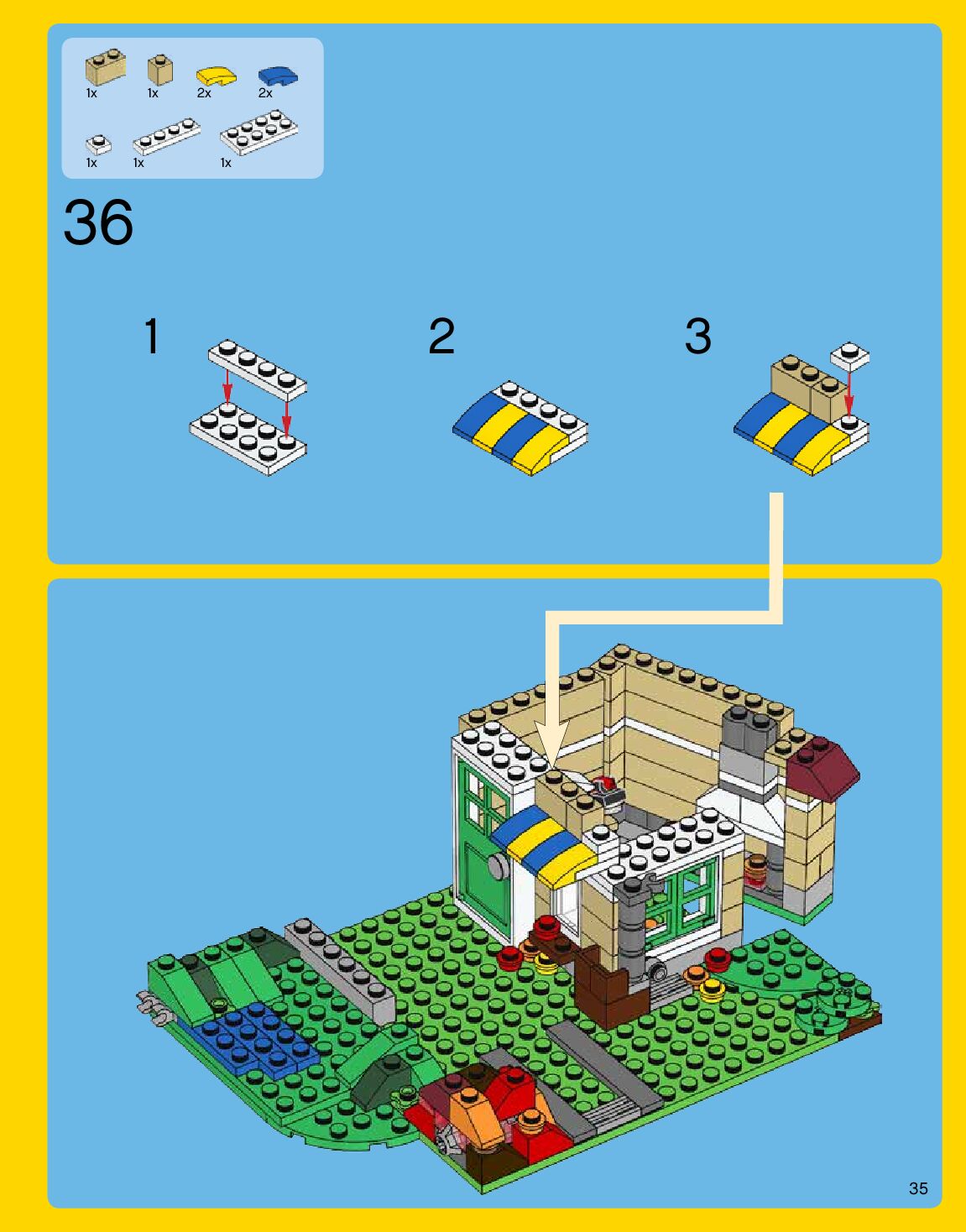 1x 1x 2x 2x

1x 1x 1x

36

1

2

3

35