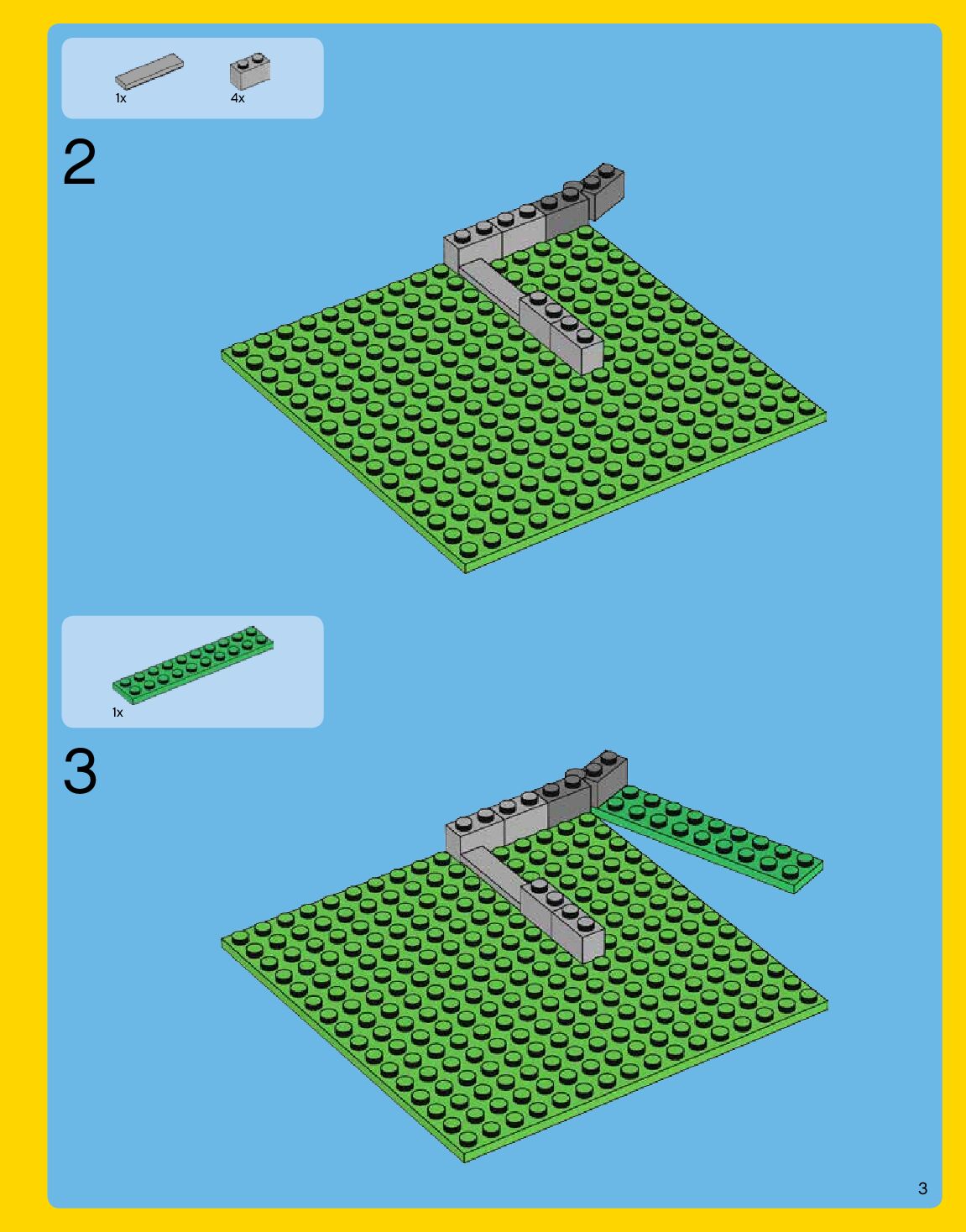 1x 4x

2

1x

3

3