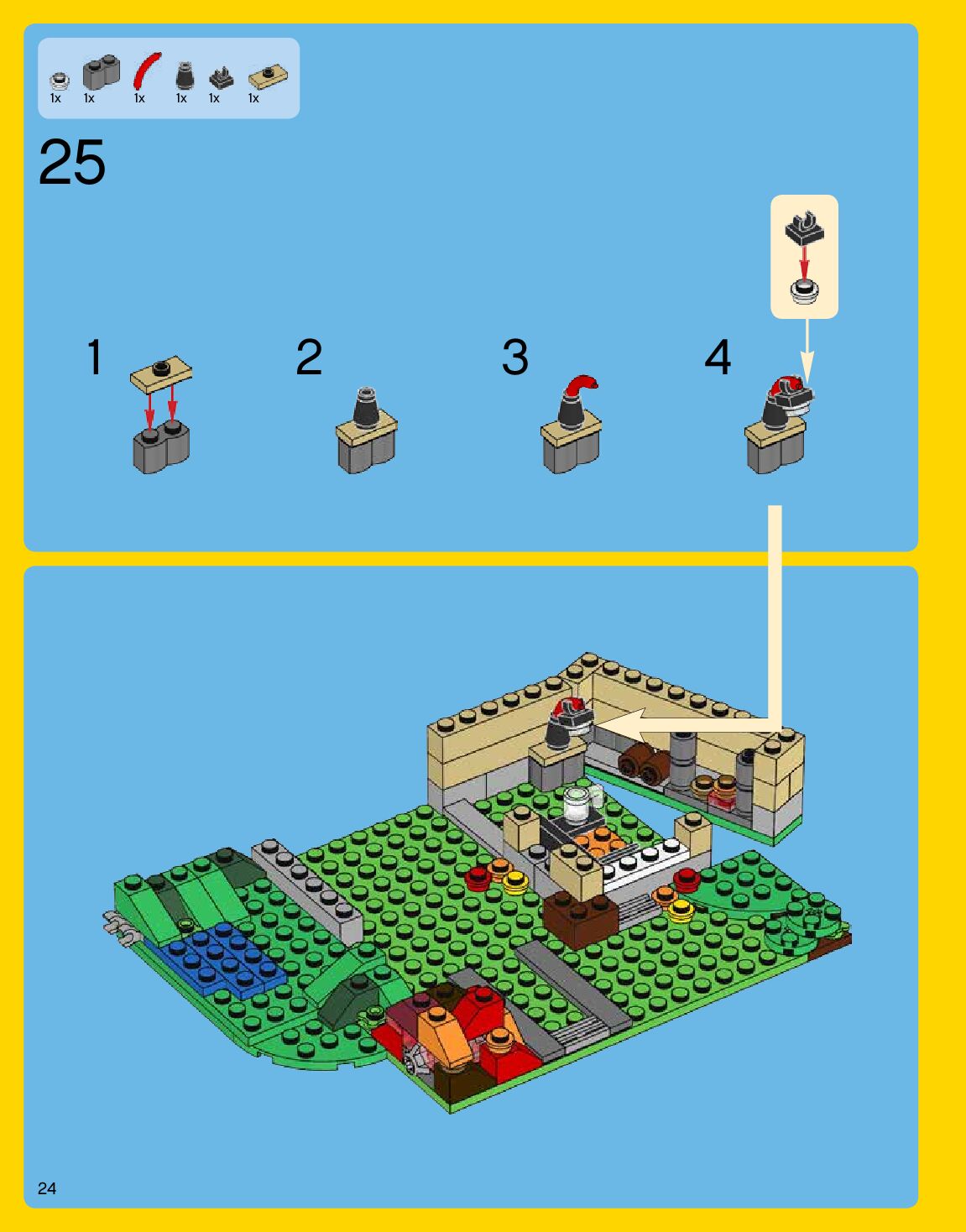 1x 1x 1x 1x 1x 1x

25

1

2

3

4

24