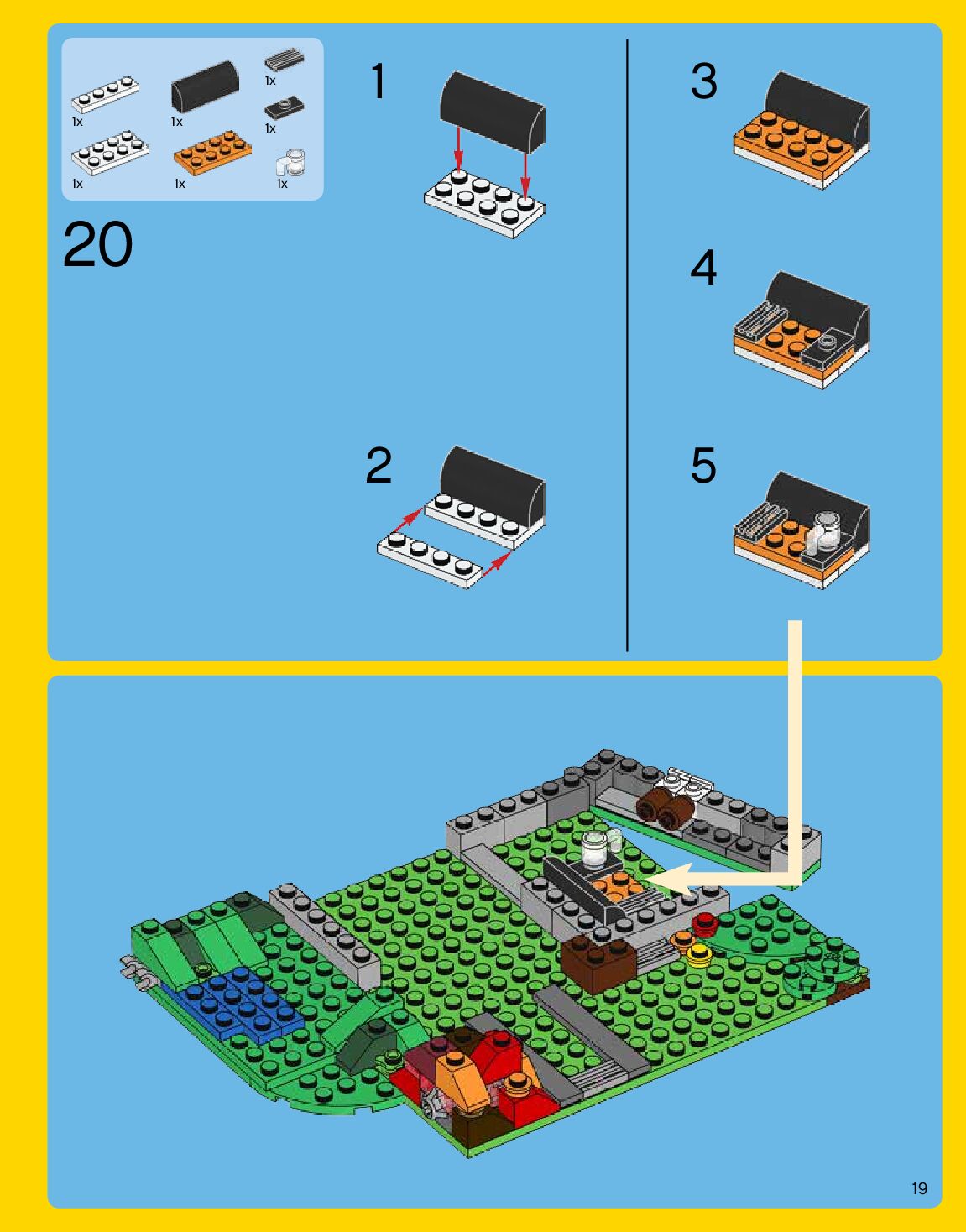 1x
1x
1x
1x
1x
1x
1x

20

1

2

3

4

5

19