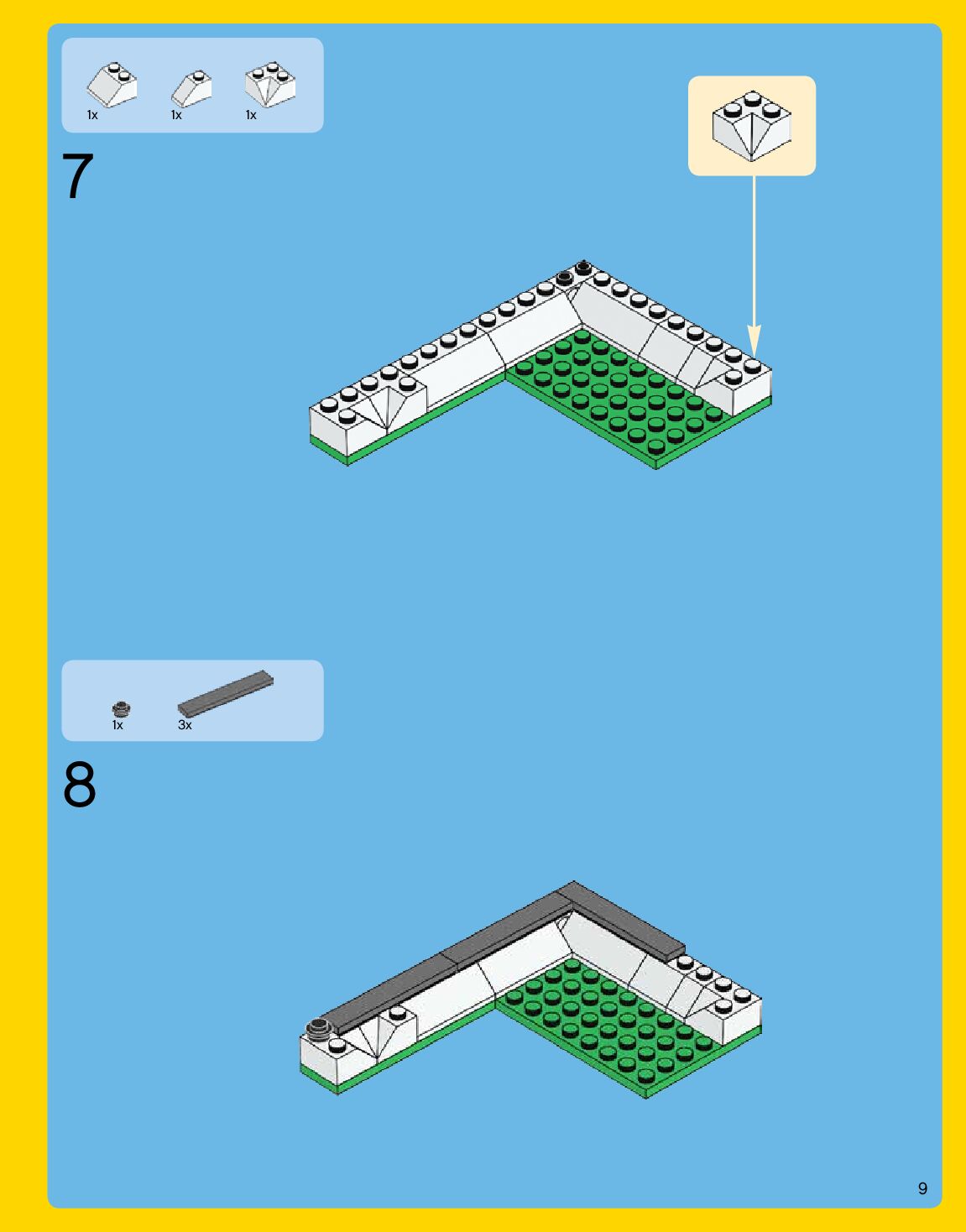 1x 1x 1x

7

1x 3x

8

9