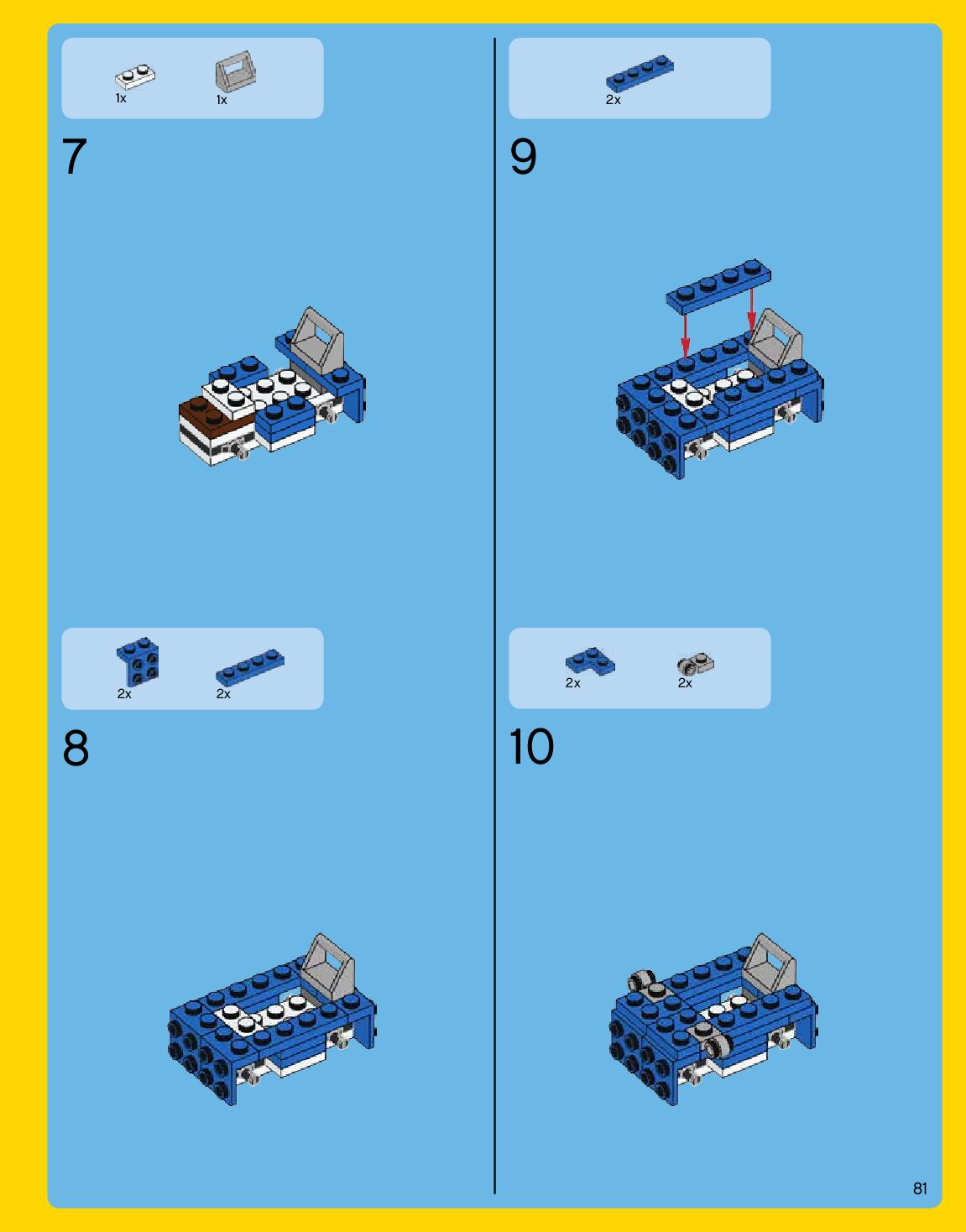 1x 1x

7

2x 2x

8

2x

9

2x 2x

10

81