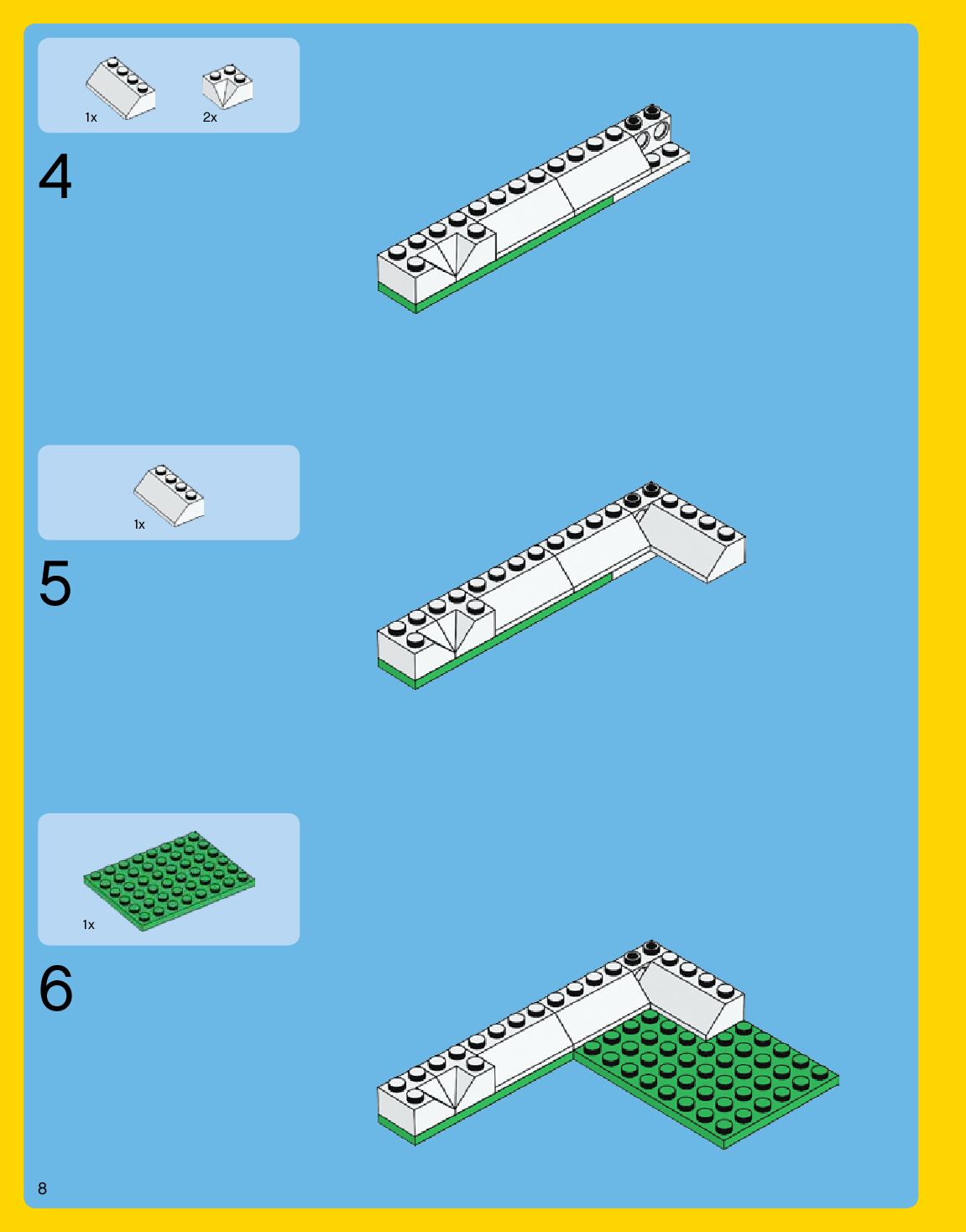 1x
2x
4
1x
5
1x
6
8