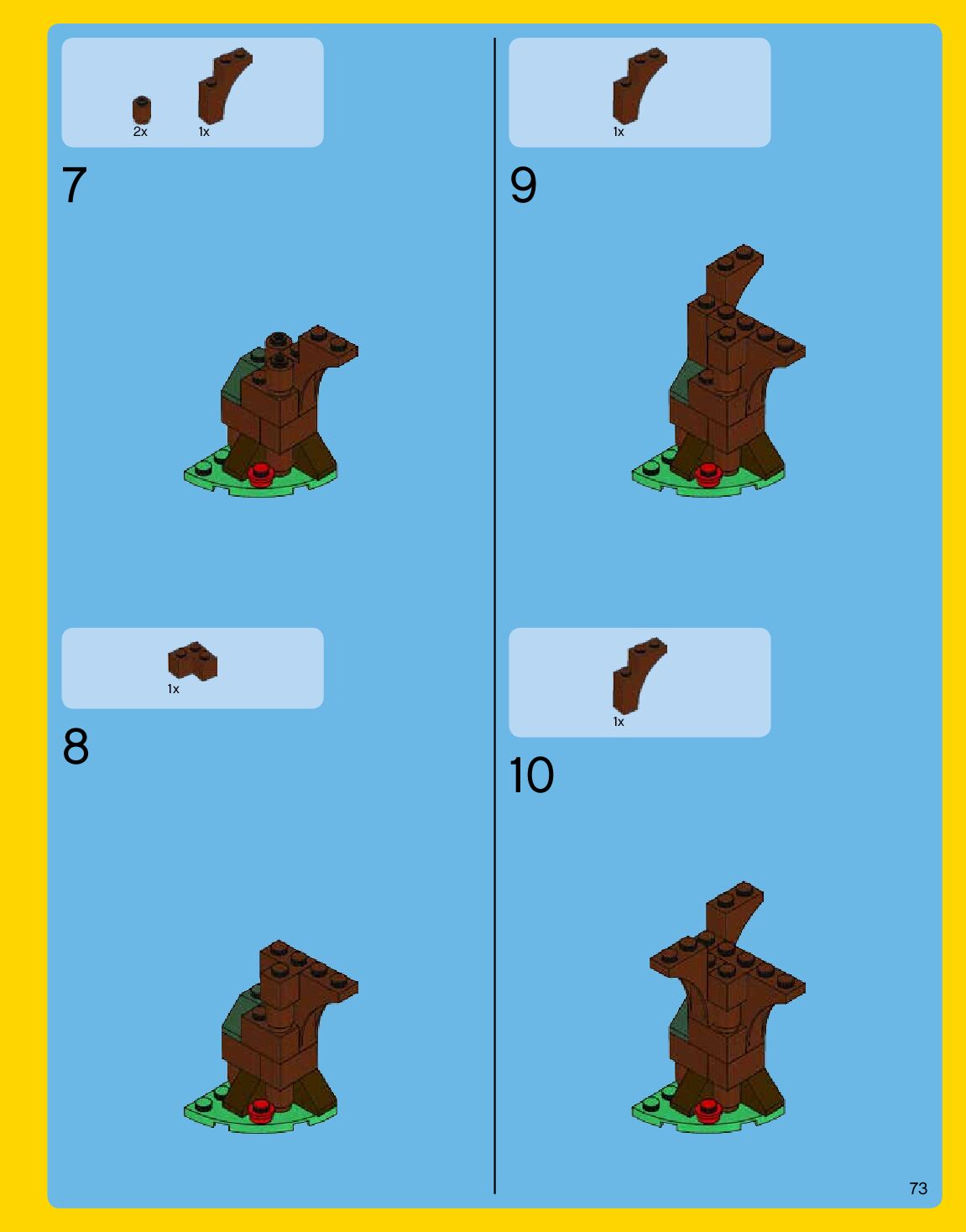 2x 1x

7

1x

8

1x

9

1x

10

73