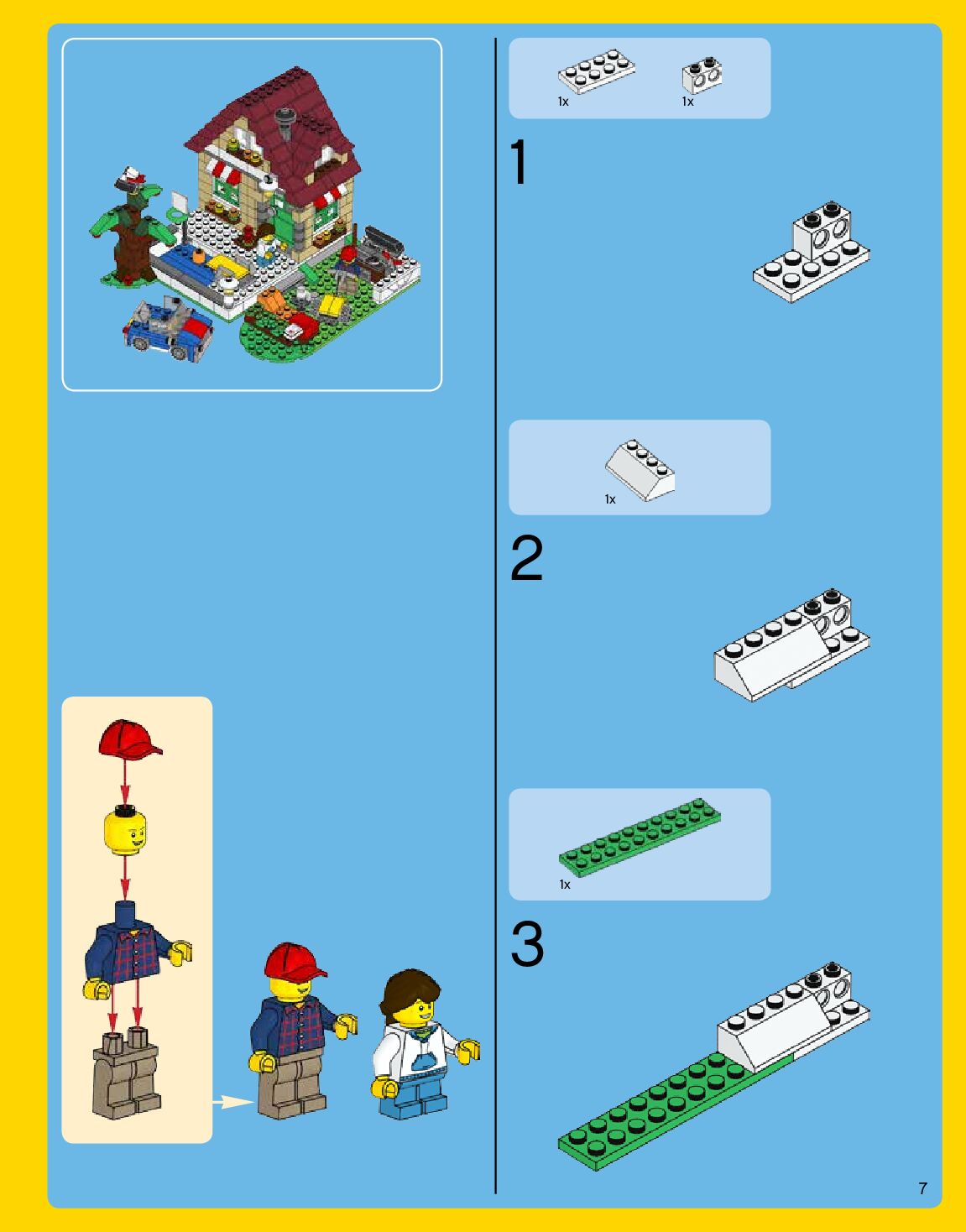 1x
1x

1

1x

2

1x

3

7