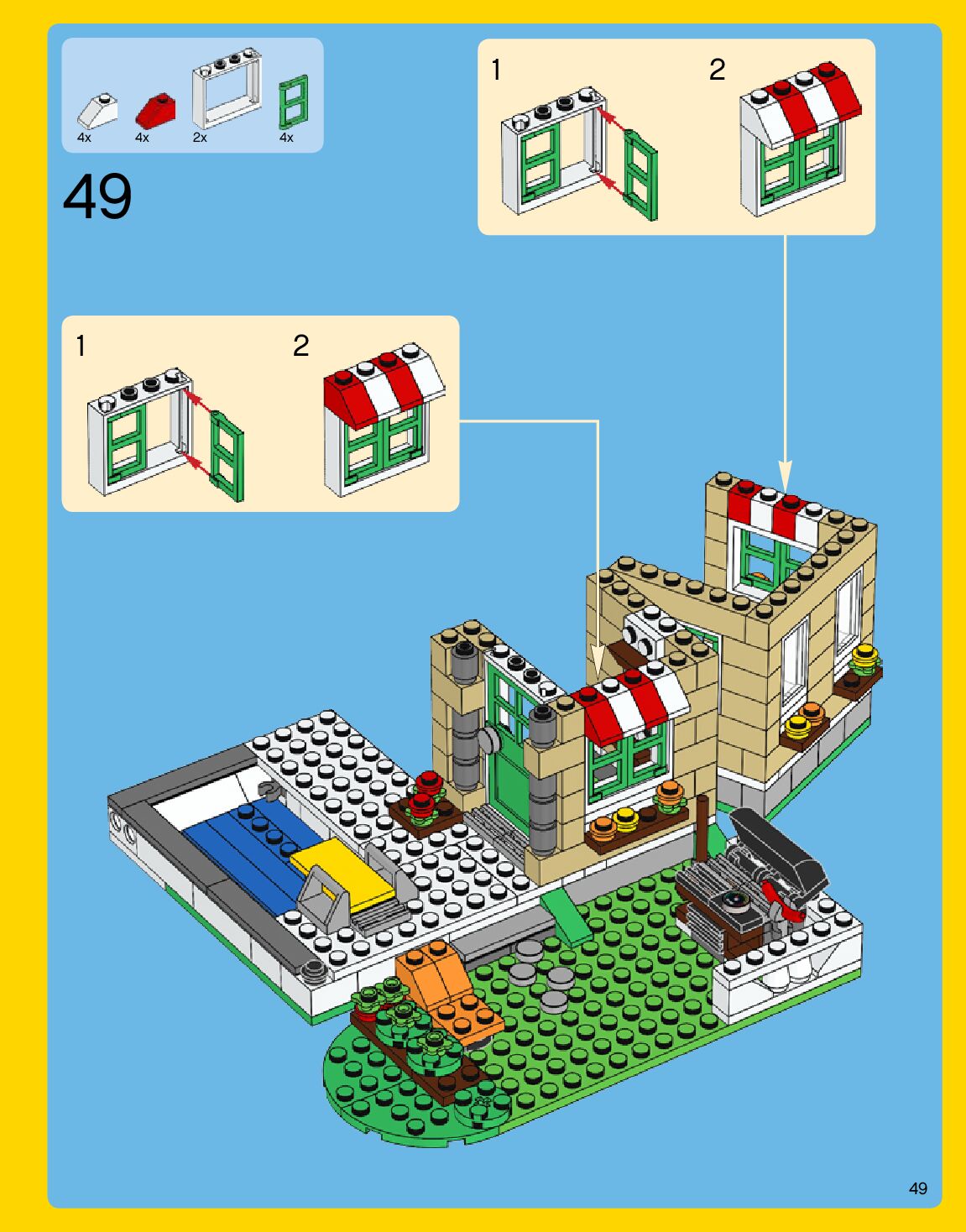 4x 4x 2x 4x

49

1

2

1

2

49