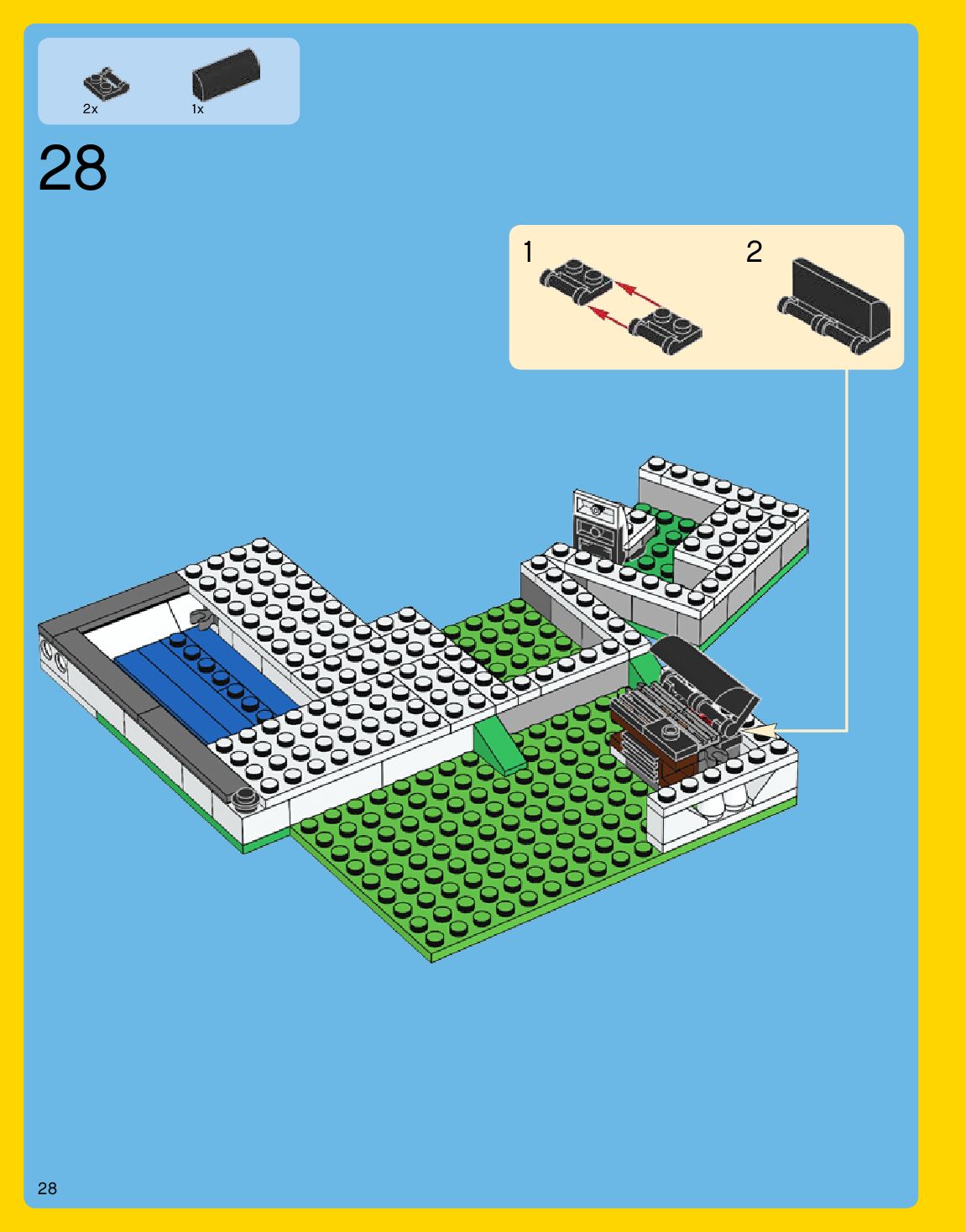 2x 1x

28

1

2

28