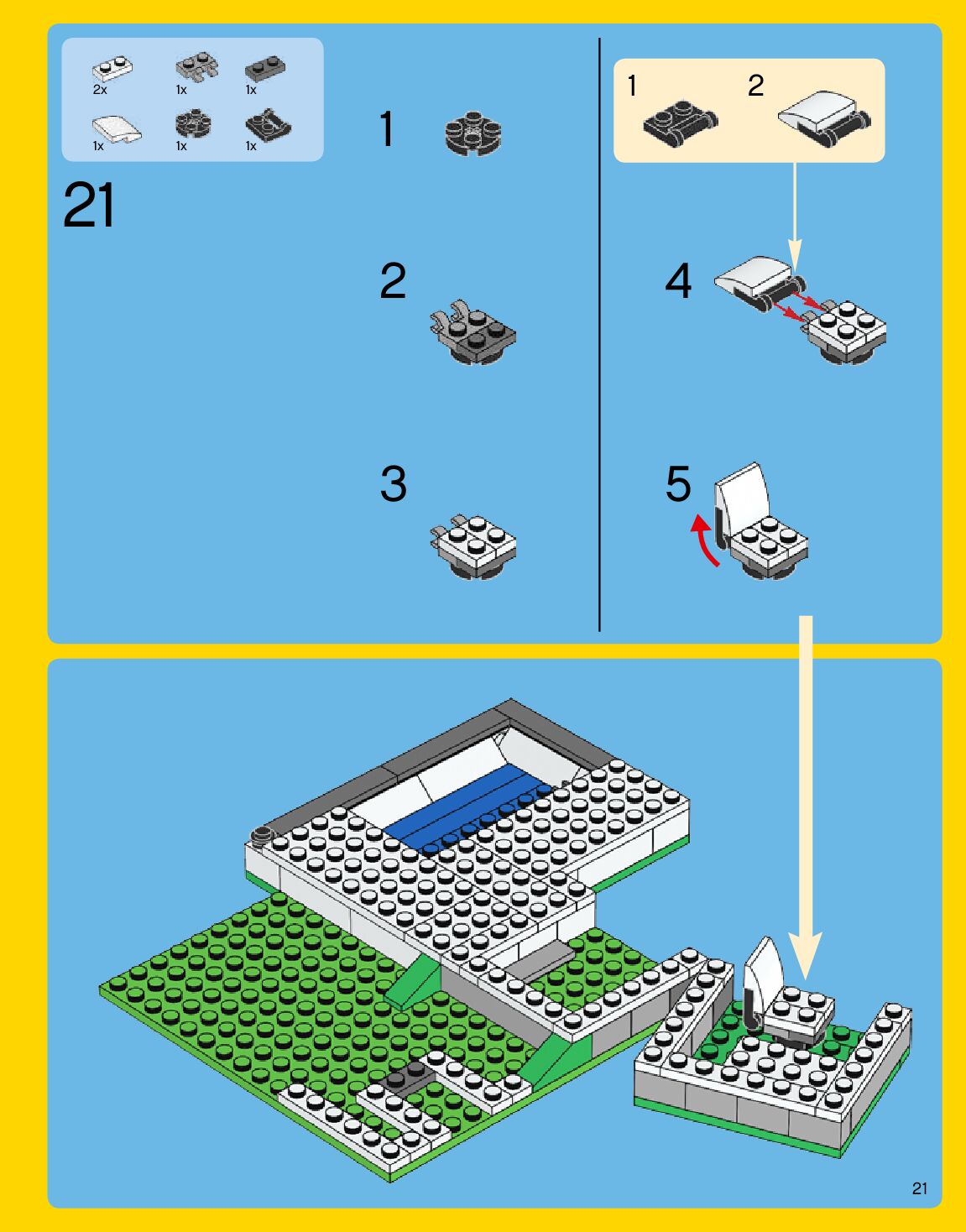 2x
1x
1x
1x
1x
1x

21

1

2

3

1
2

4

5

21