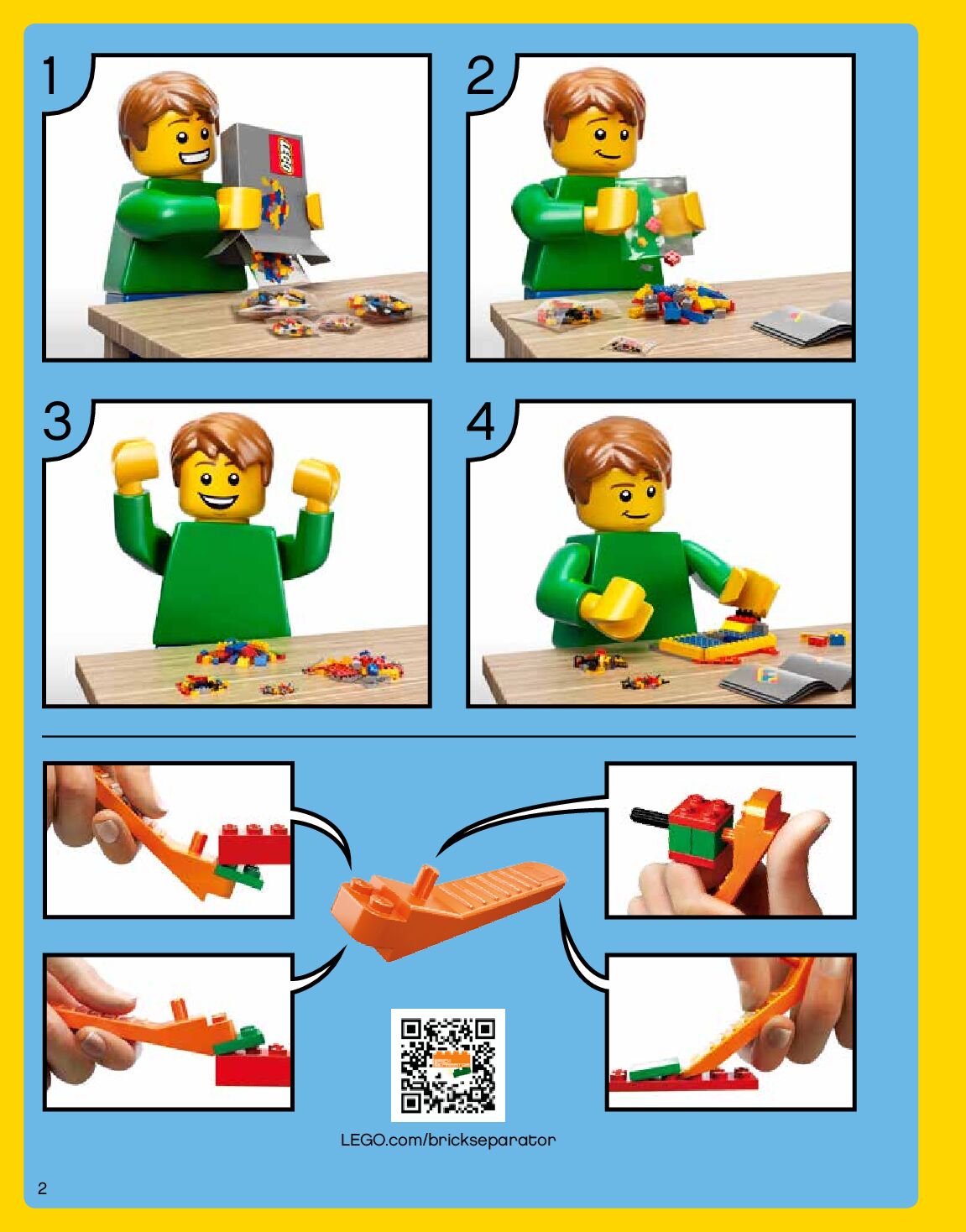 1

LEGO

2

3

4

LEGO.com/brickseparator

2