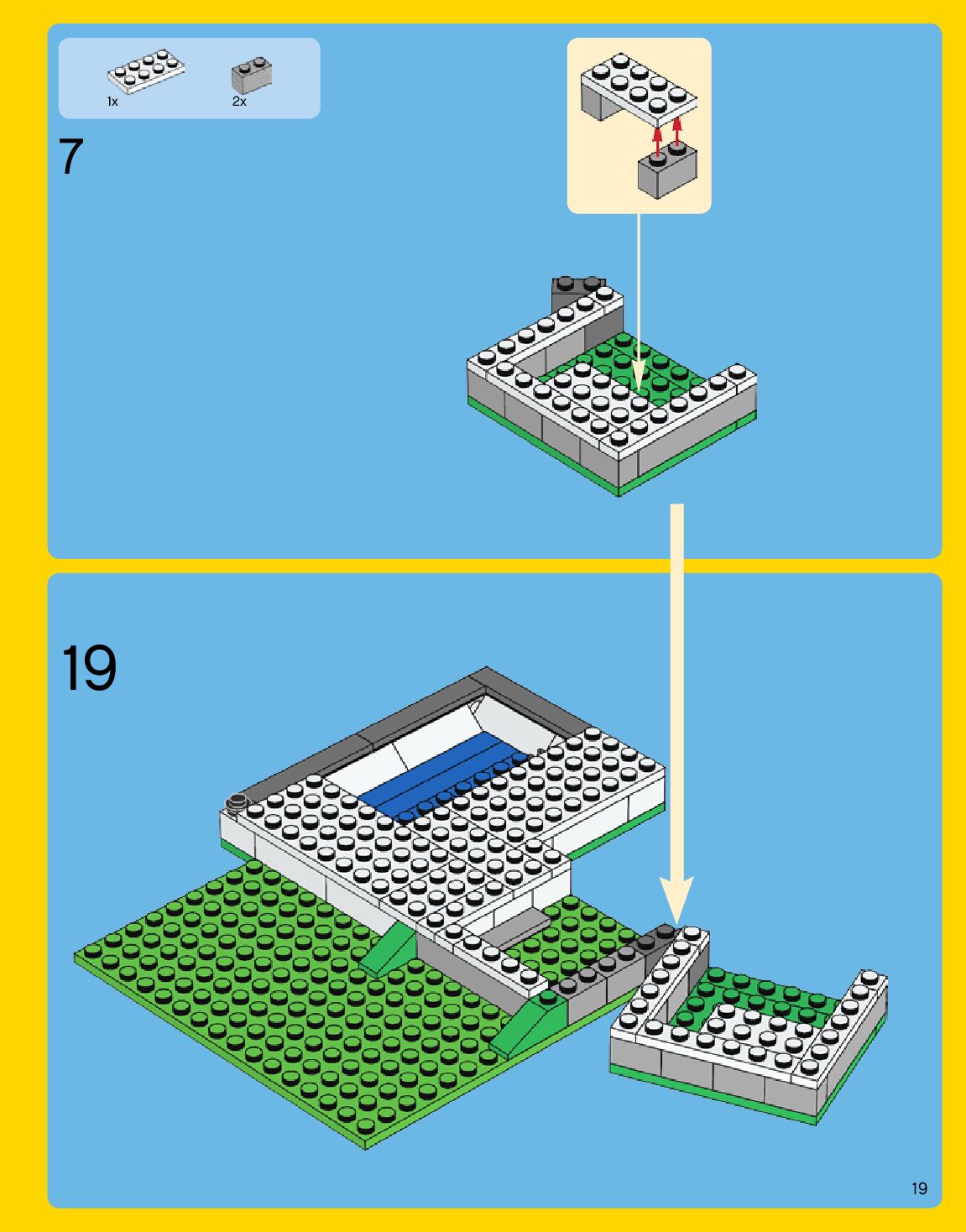 1x

2x

7

19

19