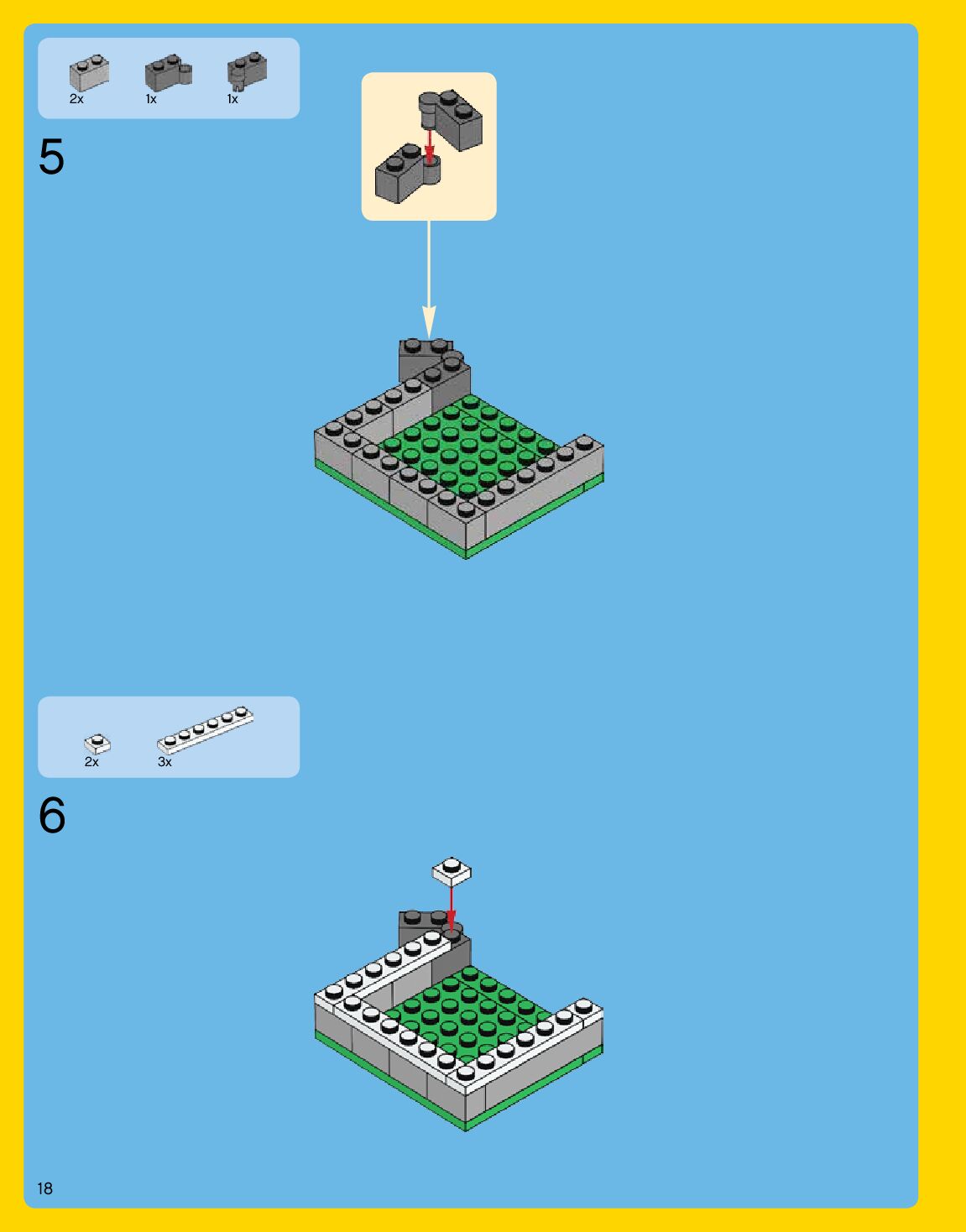 2x 1x 1x

5

2x 3x

6

18