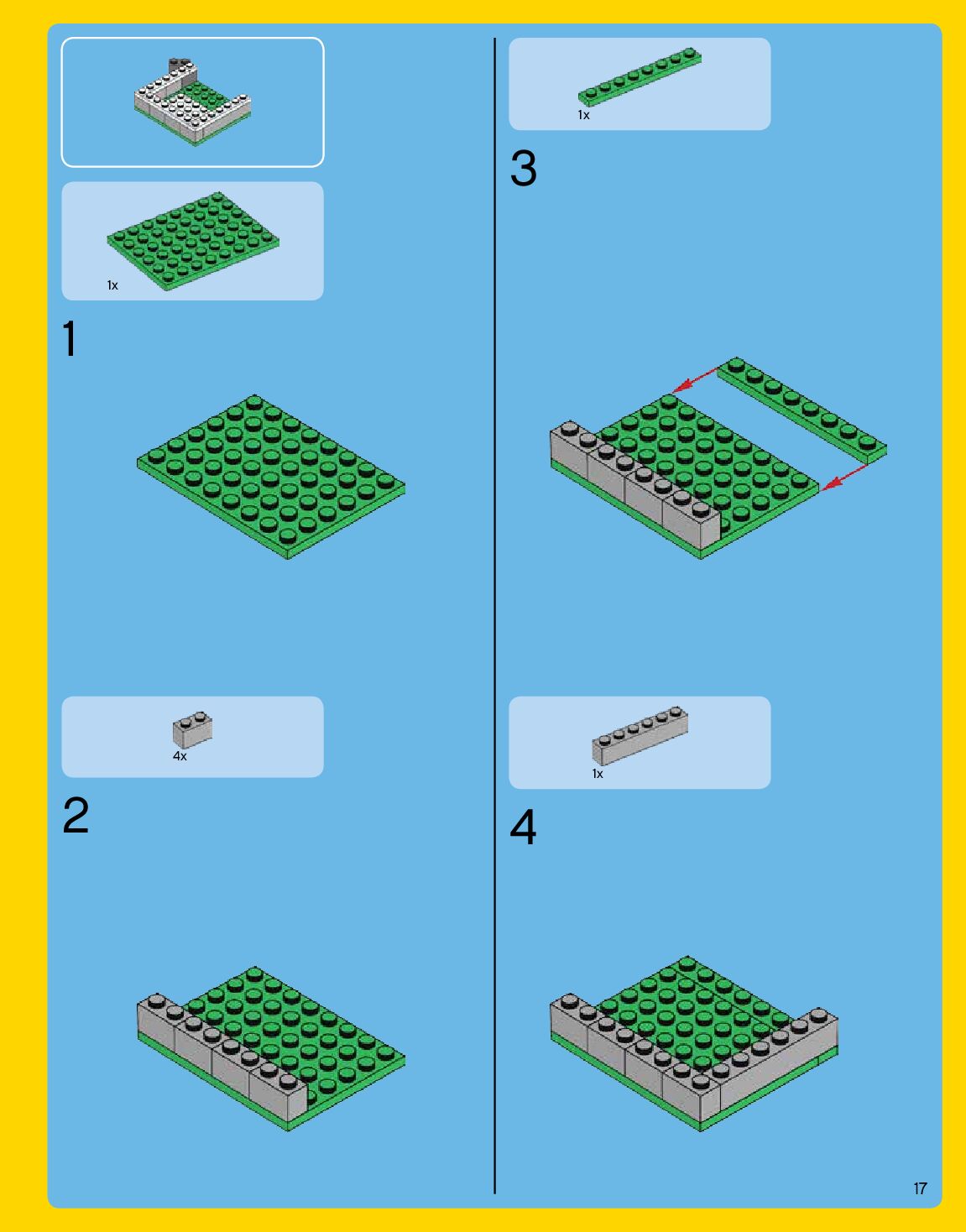 1x

1

4x

2

1x

3

1x

4

17