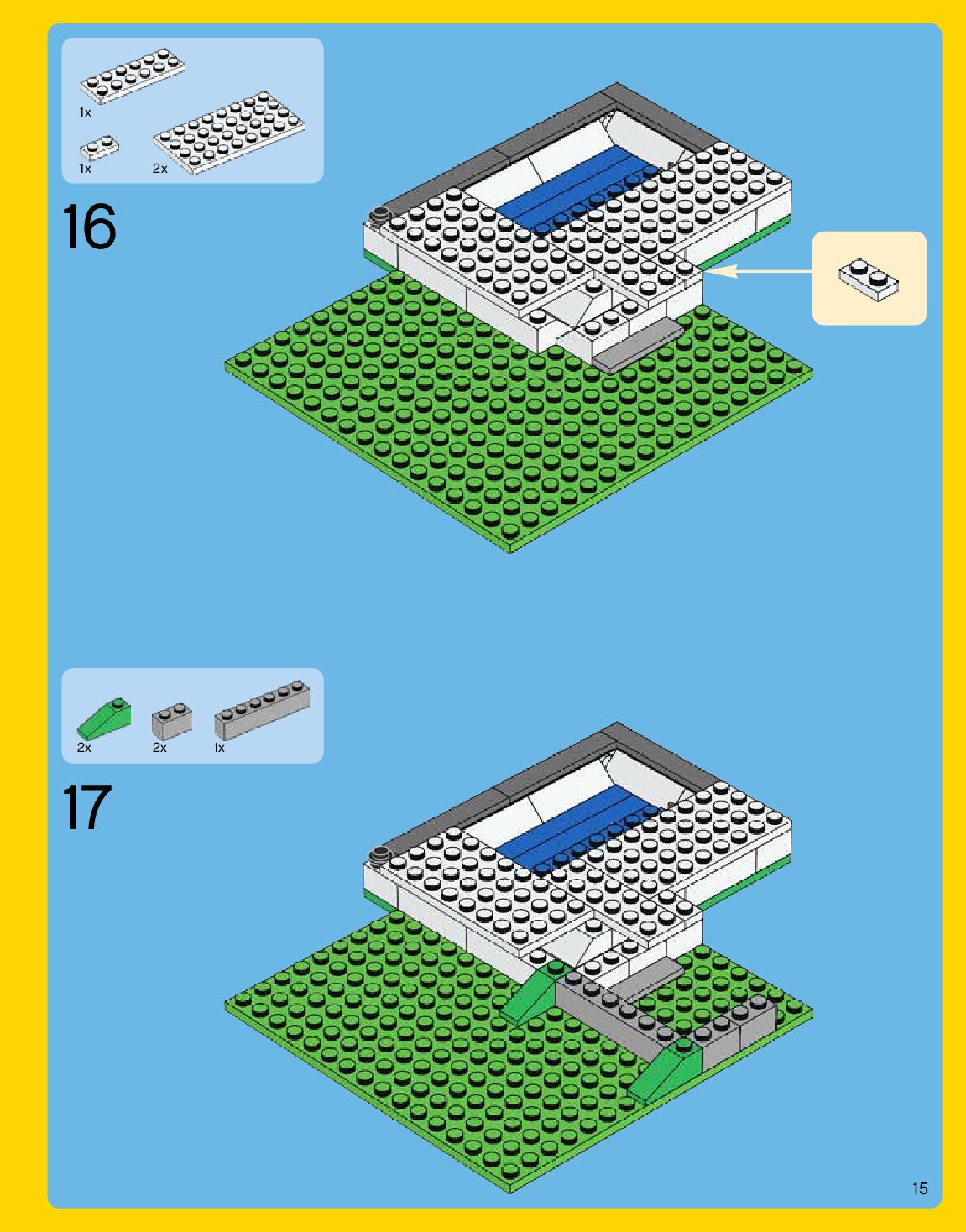 1x

1x

2x

16

2x

2x

1x

17

15