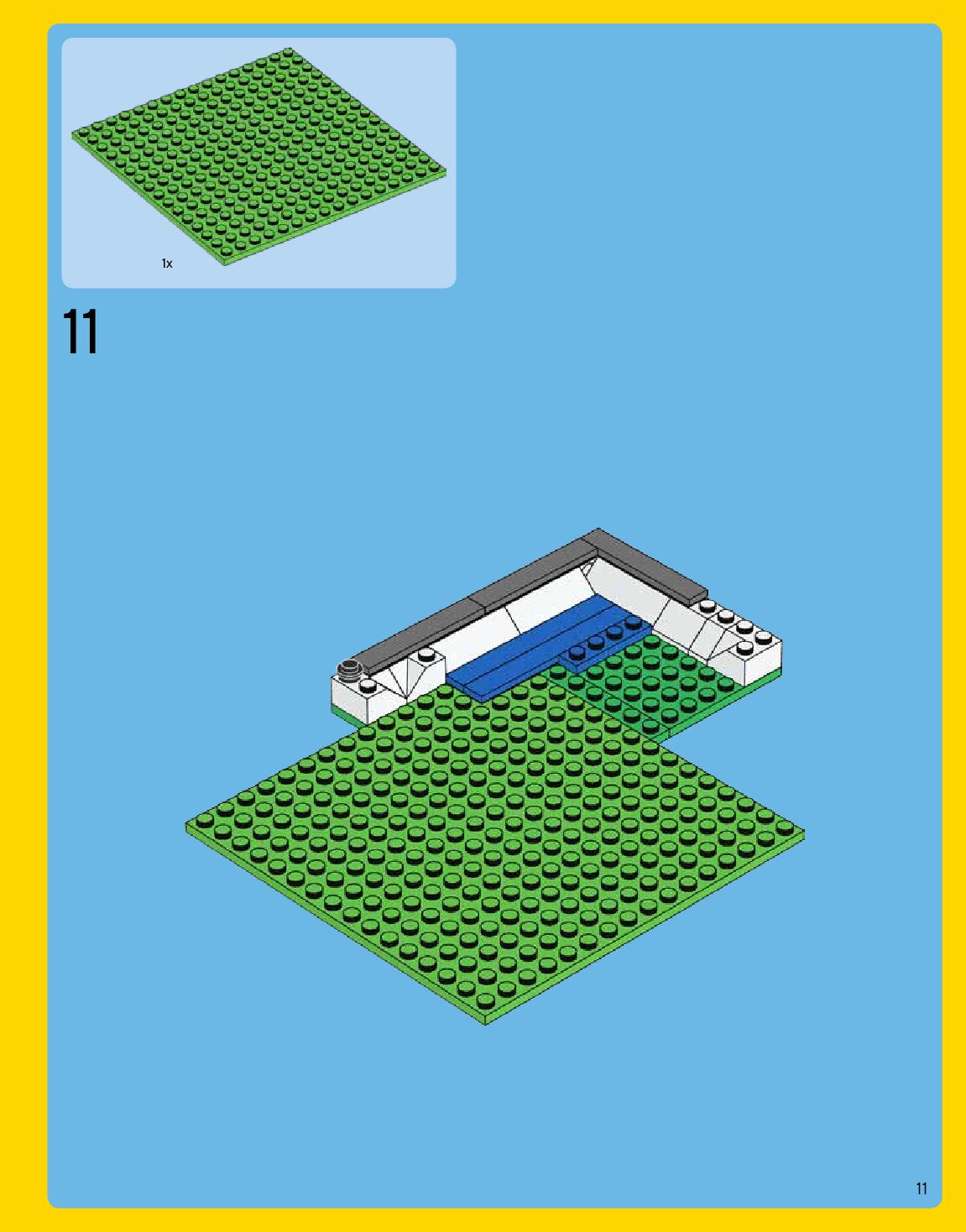 1x

11

11