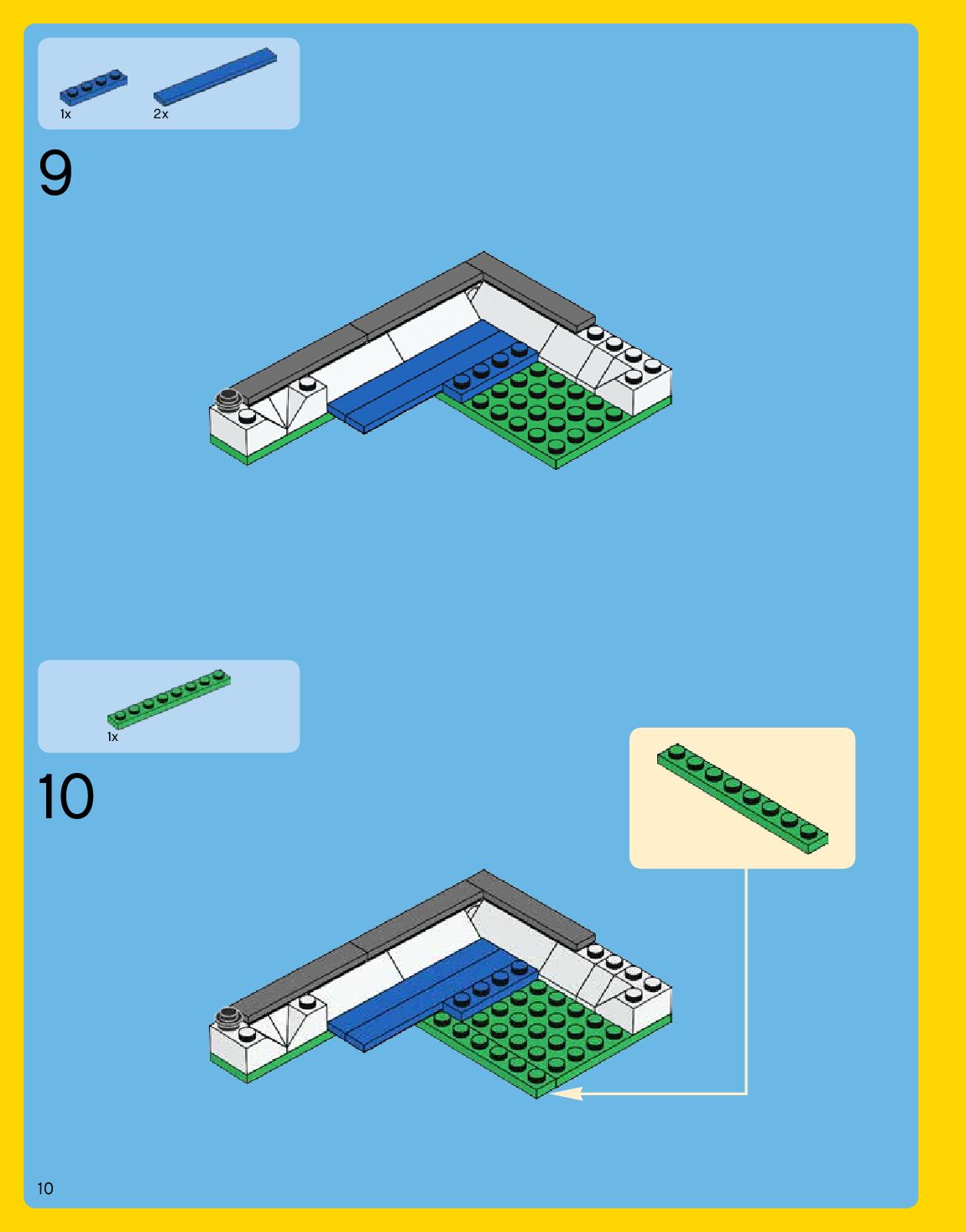 1x
2x

9

1x

10

10